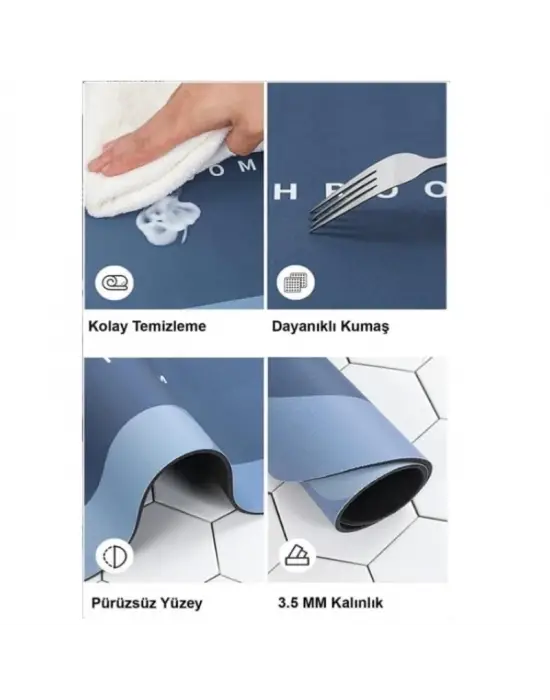 O M

H R O O

Kolay Temizleme

Dayanıklı Kumaş

Pürüzsüz Yüzey

3.5 MM Kalınlık