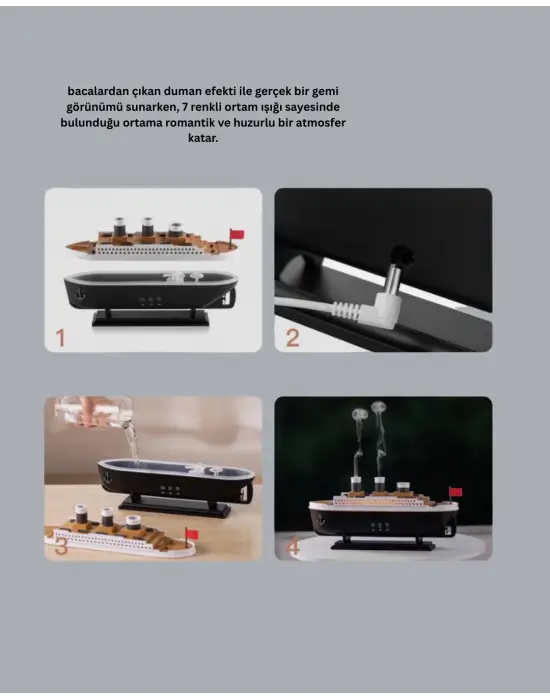 bacalardan çıkan duman efekti ile gerçek bir gemi görünümü sunarken, 7 renkli ortam ışığı sayesinde bulunduğu ortama romantik ve huzurlu bir atmosfer katar.

1

2

3

4