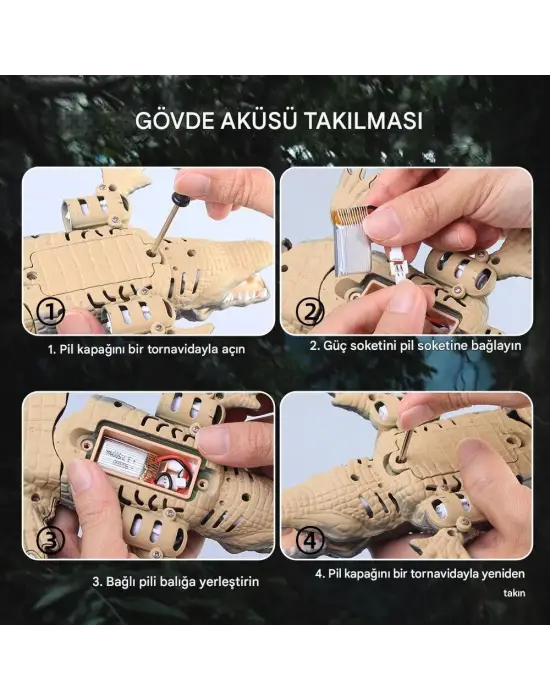 GÖVDE AKÜSÜ TAKILMASI

①

1. Pil kapağını bir tornavidayla açın

②

2. Güç soketini pil soketine bağlayın

③

3. Bağlı pili balığa yerleştirin

④

4. Pil kapağını bir tornavidayla yeniden takın