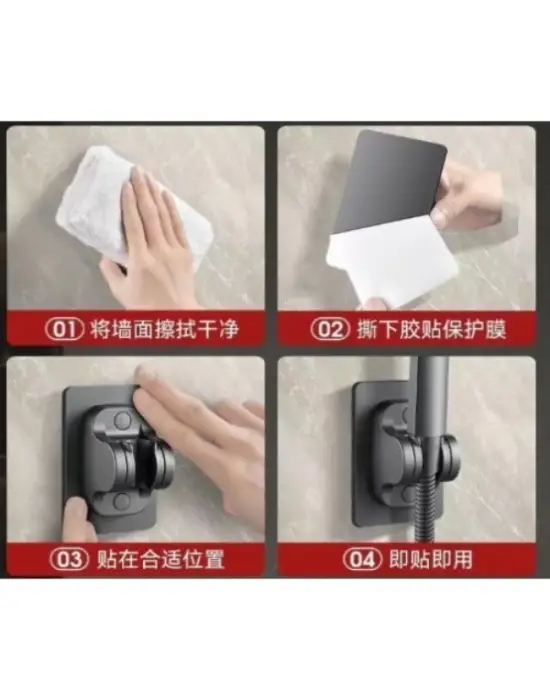 01 将墙面擦拭干净

02 撕下胶贴保护膜

03 贴在合适位置

04 即贴即用