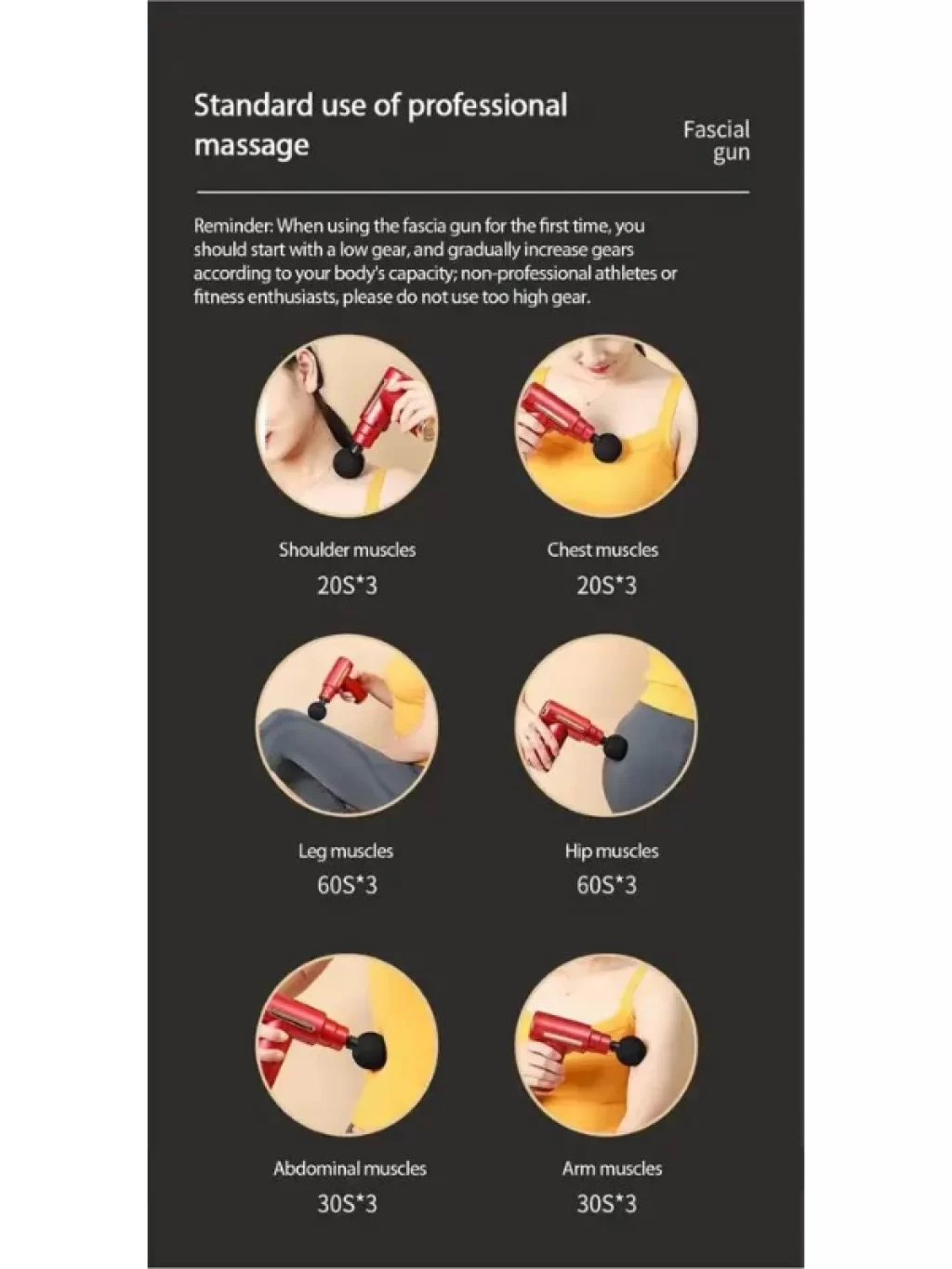 Standard use of professional massage

Fascial gun

Reminder: When using the fascia gun for the first time, you should start with a low gear, and gradually increase gears according to your body's capacity; non-professional athletes or fitness enthusiasts, please do not use too high gear.

Shoulder muscles
20S*3

Chest muscles
20S*3

Leg muscles
60S*3

Hip muscles
60S*3

Abdominal muscles
30S*3

Arm muscles
30S*3