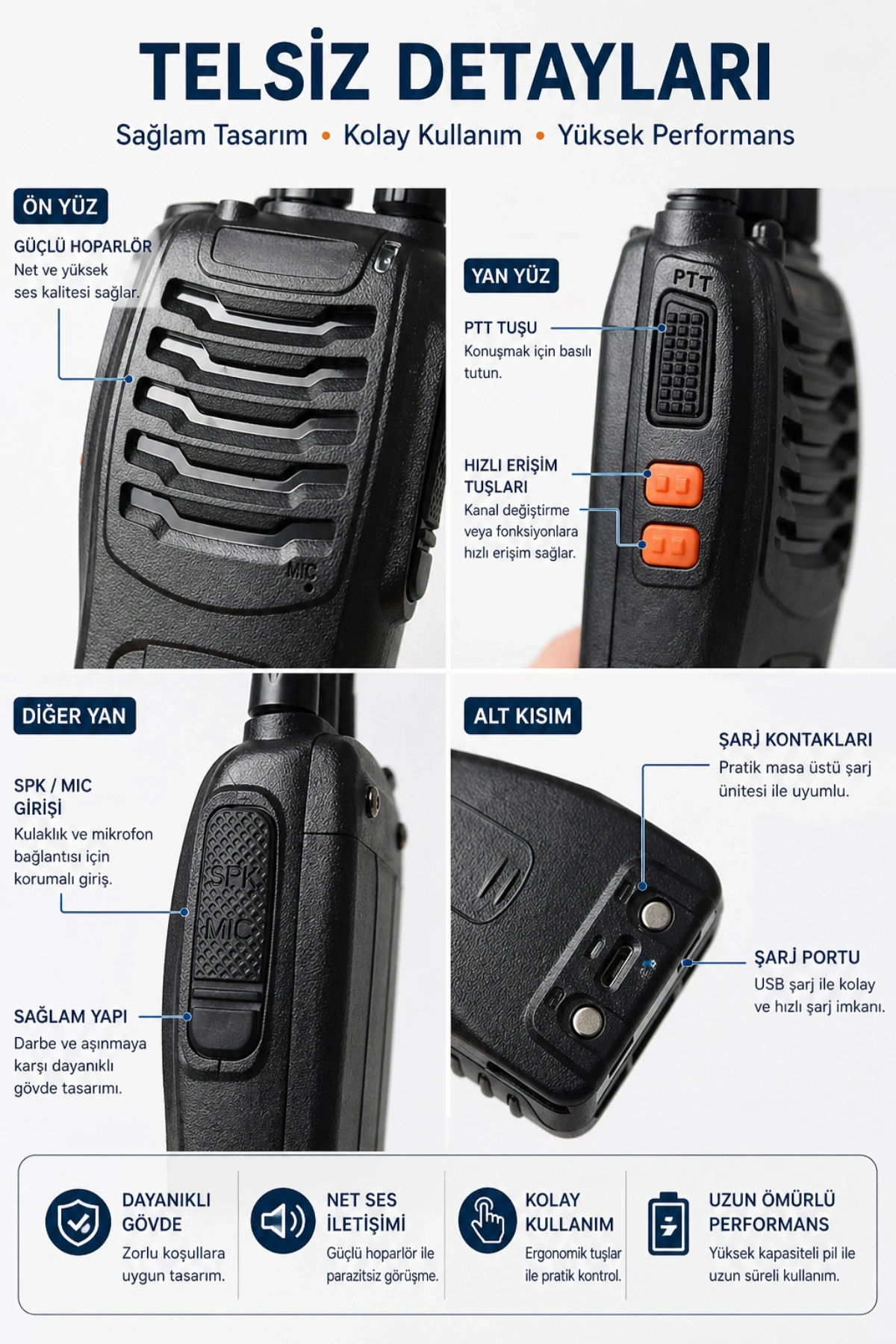 TELSİZ DETAYLARI

Sağlam Tasarım • Kolay Kullanım • Yüksek Performans

ÖN YÜZ

GÜÇLÜ HOPARLÖR
Net ve yüksek ses kalitesi sağlar.

MIC

YAN YÜZ

PTT

PTT TUŞU
Konuşmak için basılı tutun.

HIZLI ERİŞİM TUŞLARI
Kanal değiştirme veya fonksiyonlara hızlı erişim sağlar.

DİĞER YAN

SPK / MIC GİRİŞİ
Kulaklık ve mikrofon bağlantısı için korumalı giriş.

SPK
MIC

SAĞLAM YAPI
Darbe ve aşınmaya karşı dayanıklı gövde tasarımı.

ALT KISIM

ŞARJ KONTAKLARI
Pratik masa üstü şarj ünitesi ile uyumlu.

ŞARJ PORTU
USB şarj ile kolay ve hızlı şarj imkanı.

DAYANIKLI GÖVDE
Zorlu koşullara uygun tasarım.

NET SES İLETİŞİMİ
Güçlü hoparlör ile parazitsiz görüşme.

KOLAY KULLANIM
Ergonomik tuşlar ile pratik kontrol.

UZUN ÖMÜRLÜ PERFORMANS
Yüksek kapasiteli pil ile uzun süreli kullanım.