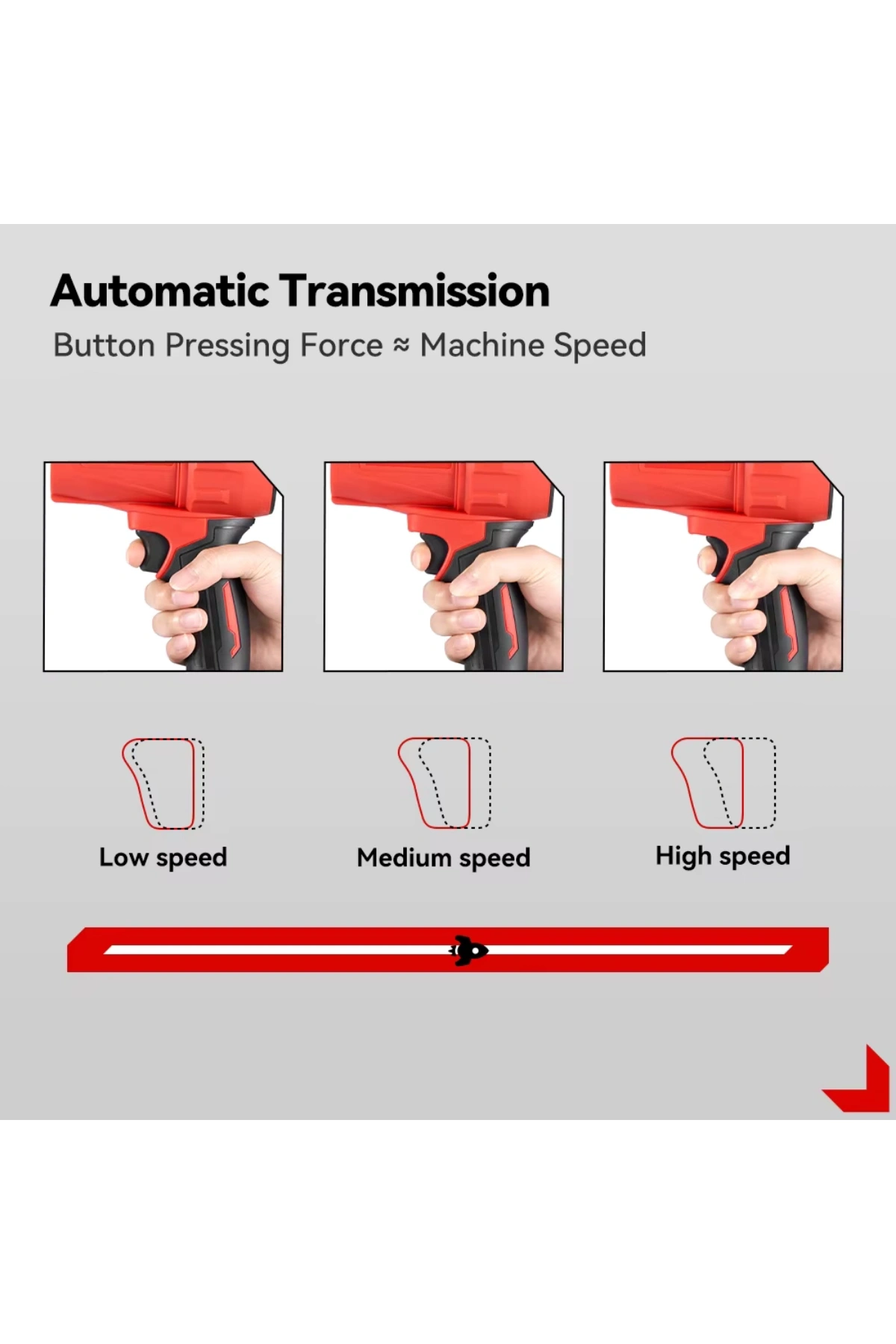 Automatic Transmission
Button Pressing Force ≈ Machine Speed

Low speed

Medium speed

High speed