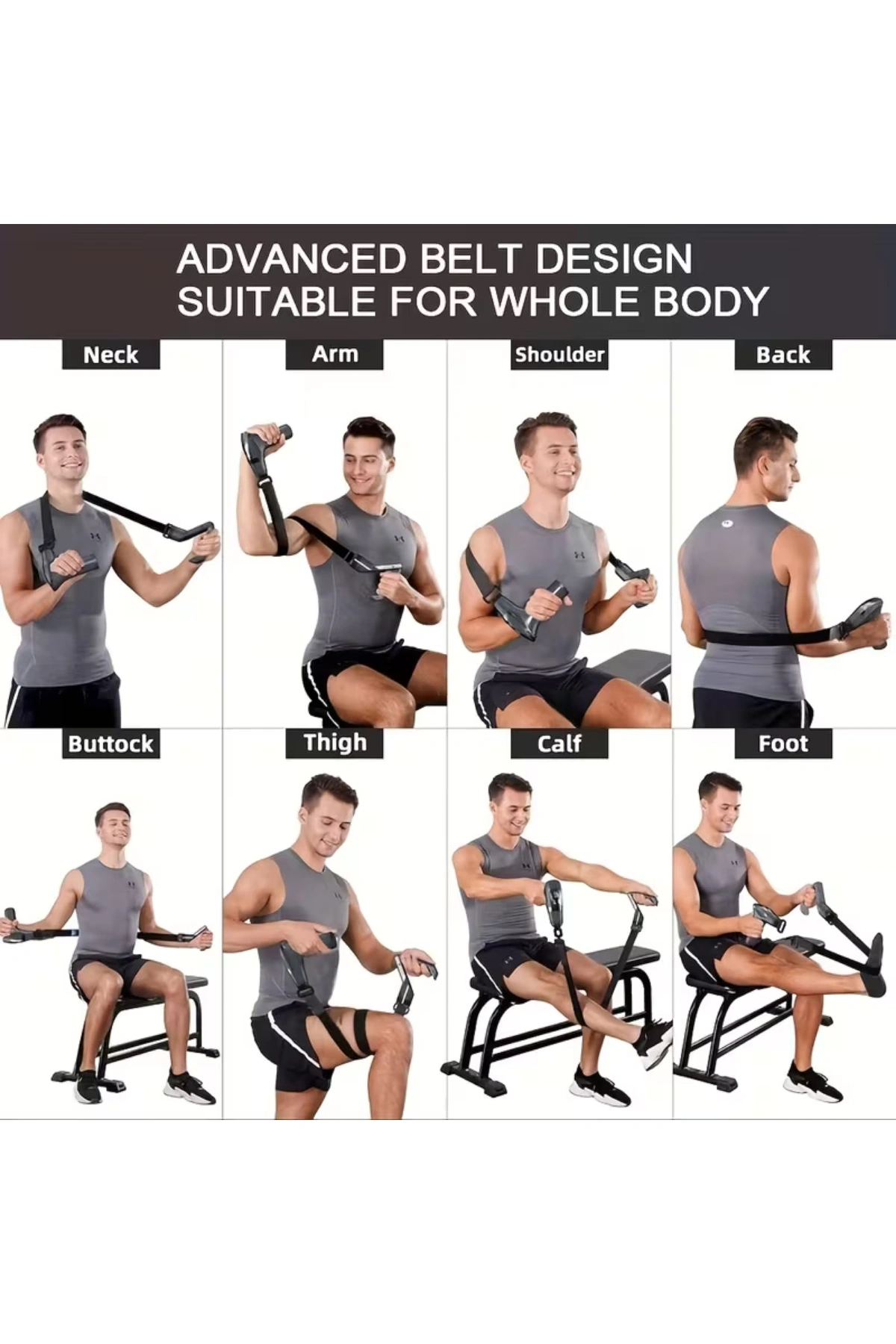 ADVANCED BELT DESIGN
SUITABLE FOR WHOLE BODY

Neck

Arm

Shoulder

Back

Buttock

Thigh

Calf

Foot