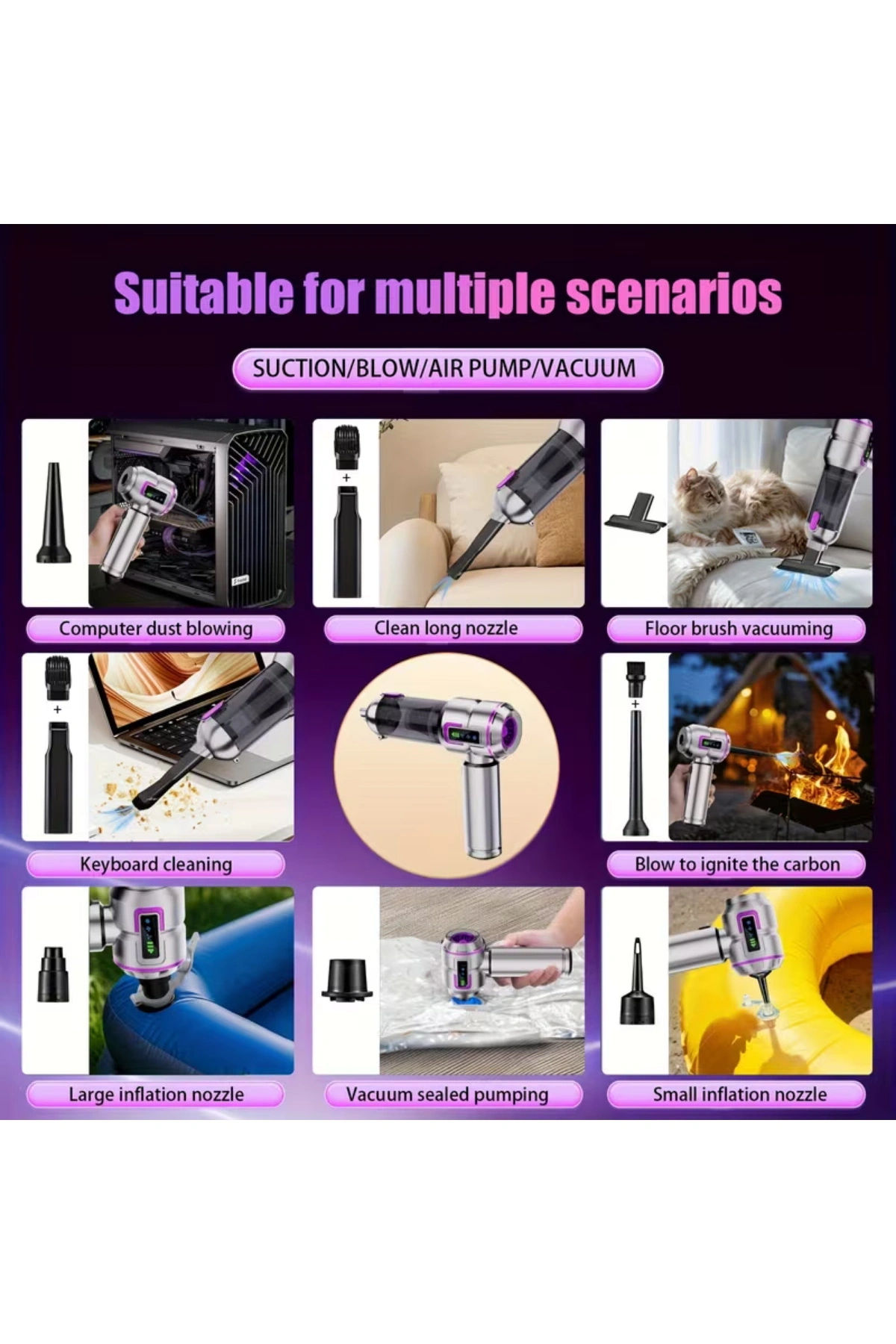 Suitable for multiple scenarios

SUCTION/BLOW/AIR PUMP/VACUUM

Computer dust blowing

+

Clean long nozzle

Floor brush vacuuming

+

Keyboard cleaning

+

Blow to ignite the carbon

Large inflation nozzle

Vacuum sealed pumping

Small inflation nozzle