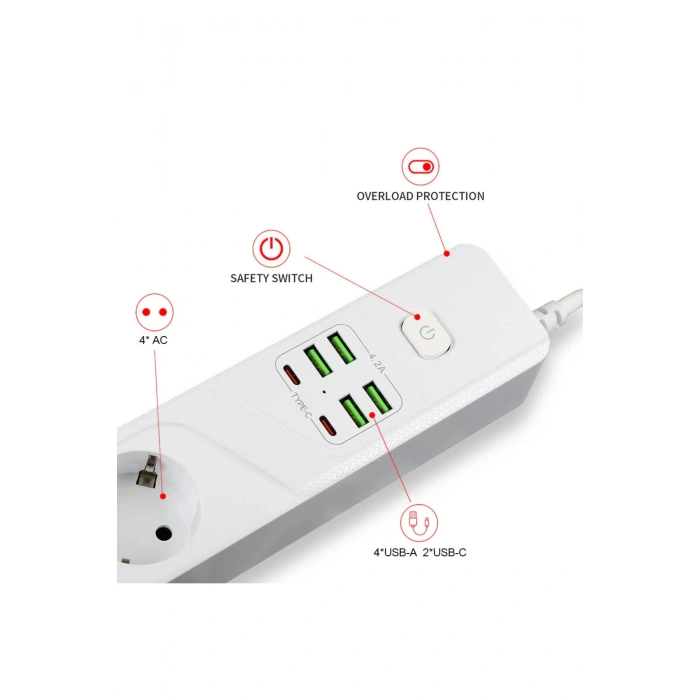 OVERLOAD PROTECTION

SAFETY SWITCH

4* AC

4.2A

TYPE-C

4*USB-A 2*USB-C