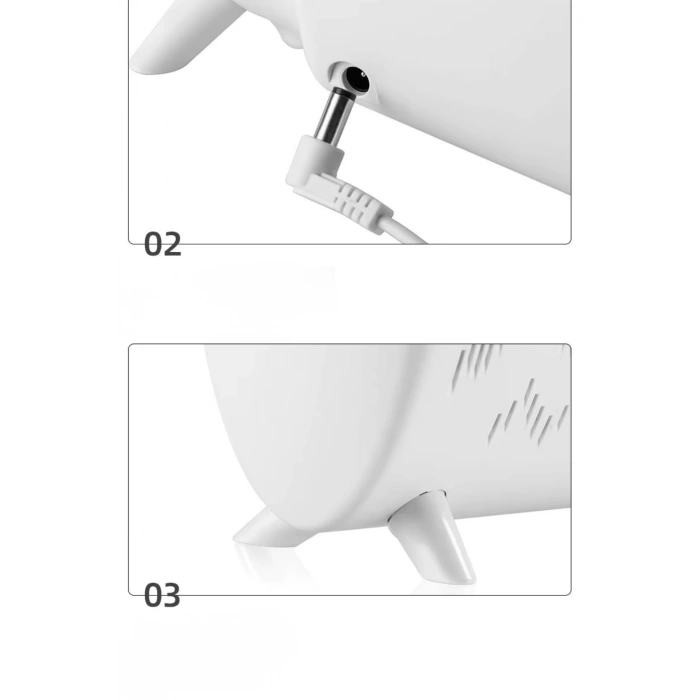 02

03