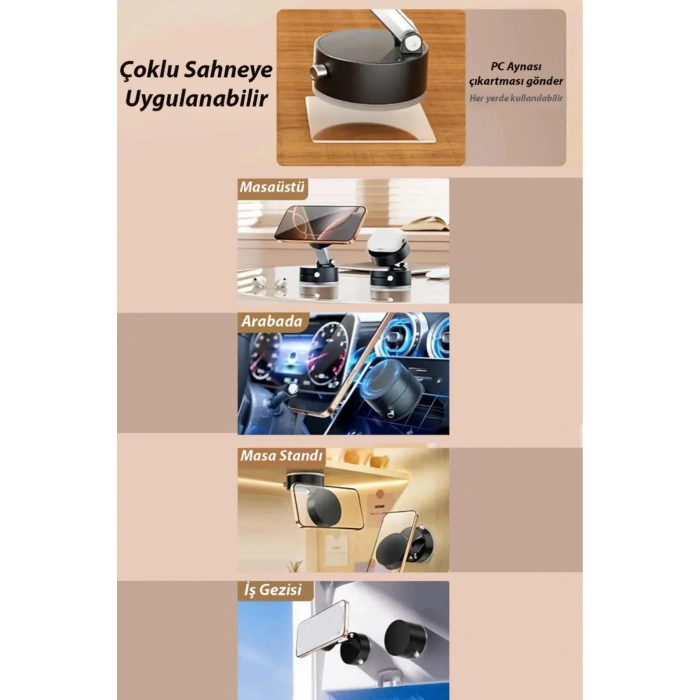 Çoklu Sahneye Uygulanabilir

PC Aynası çıkartması gönder

Her yerde kullanılabilir

Masaüstü

Arabada

Masa Standı

İş Gezisi