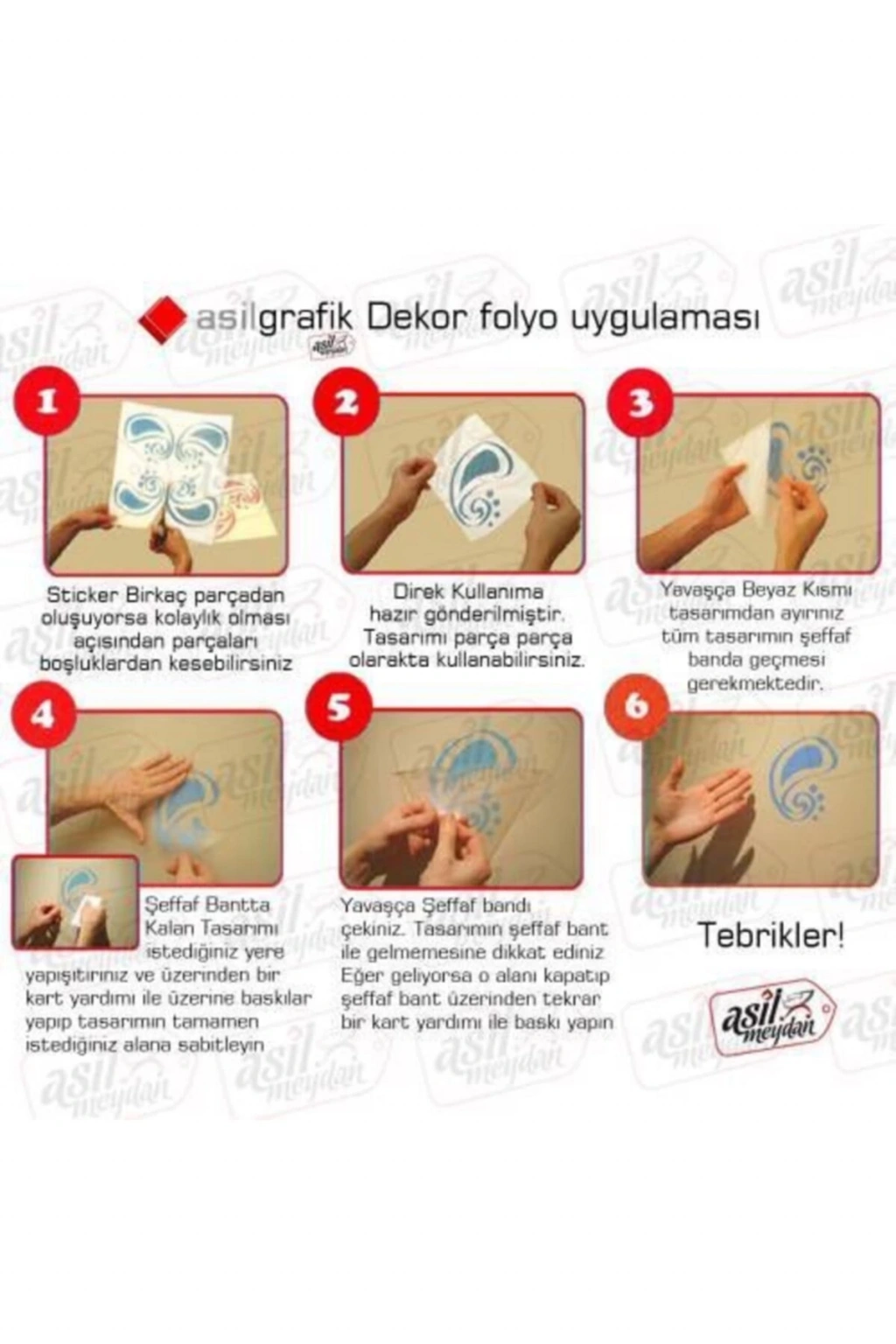 asilgrafik Dekor folyo uygulaması

asil meydan

1

Sticker Birkaç parçadan oluşuyorsa kolaylık olması açısından parçaları boşluklardan kesebilirsiniz

2

Direk Kullanıma hazır gönderilmiştir. Tasarımı parça parça olarakta kullanabilirsiniz.

3

Yavaşça Beyaz Kısmı tasarımdan ayırınız tüm tasarımın şeffaf banda geçmesi gerekmektedir.

4

Şeffaf Bantta Kalan Tasarımı istediğiniz yere yapışıtırınız ve üzerinden bir kart yardımı ile üzerine baskılar yapıp tasarımın tamamen istediğiniz alana sabitleyin

5

Yavaşça Şeffaf bandı çekiniz. Tasarımın şeffaf bant ile gelmemesine dikkat ediniz Eğer geliyorsa o alanı kapatıp şeffaf bant üzerinden tekrar bir kart yardımı ile baskı yapın

6

Tebrikler!

asil meydan