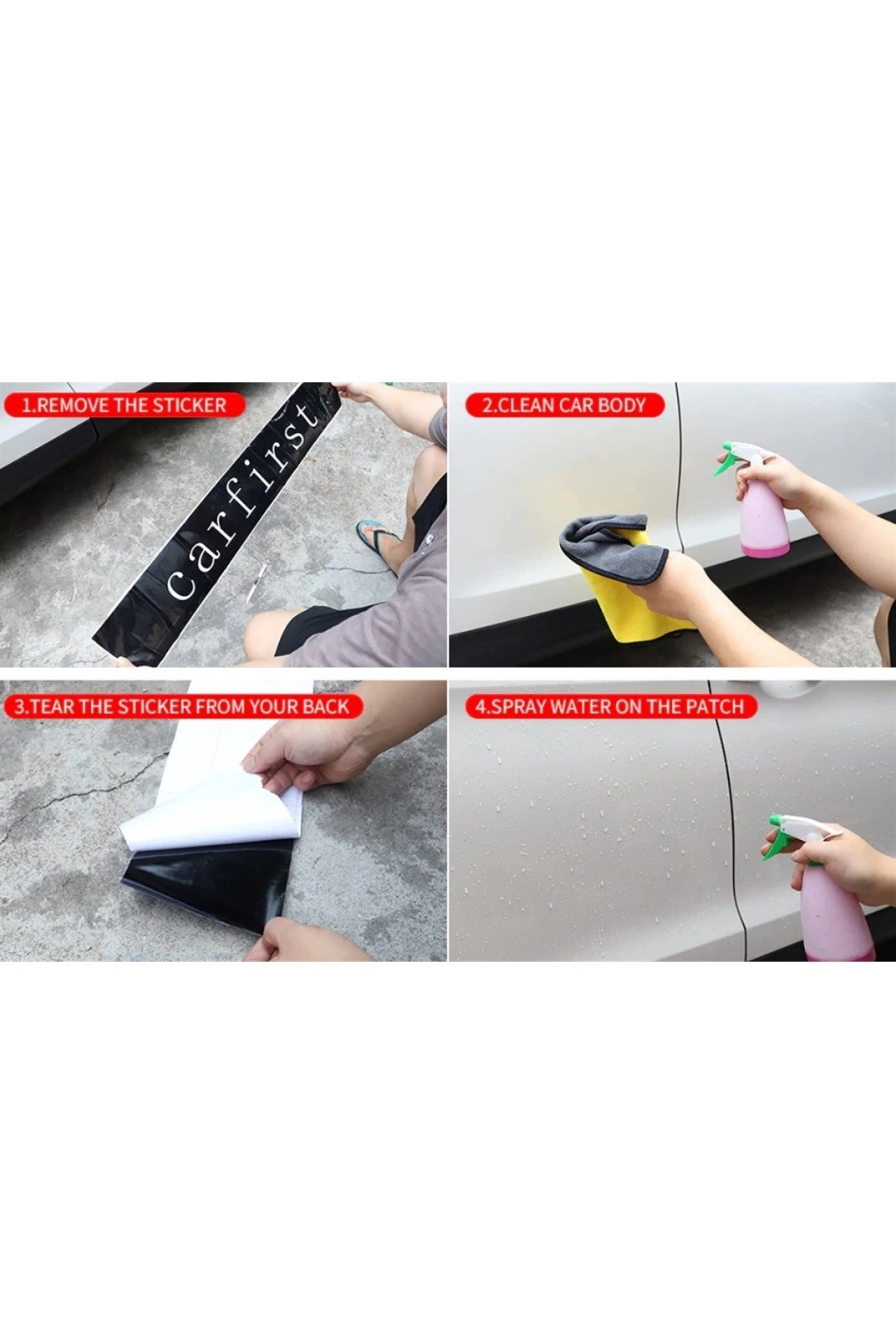 1.REMOVE THE STICKER

carfirst

2.CLEAN CAR BODY

3.TEAR THE STICKER FROM YOUR BACK

4.SPRAY WATER ON THE PATCH