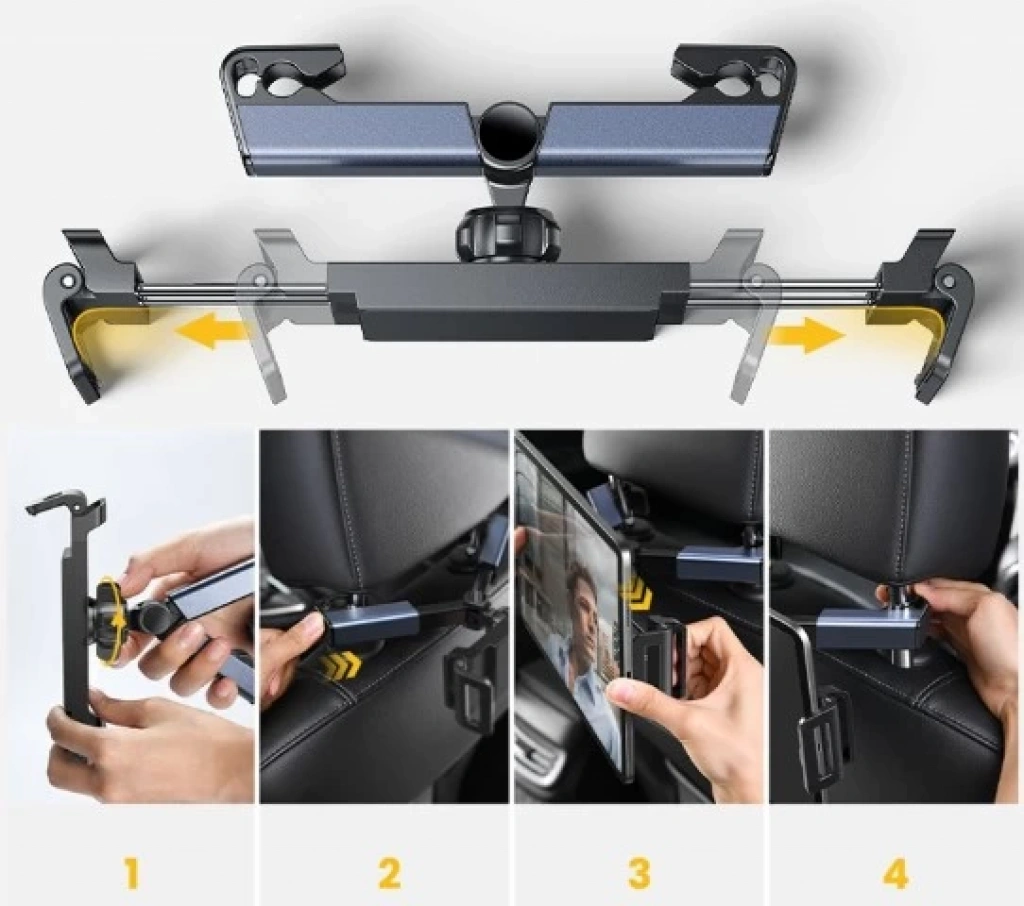 1

2

3

4