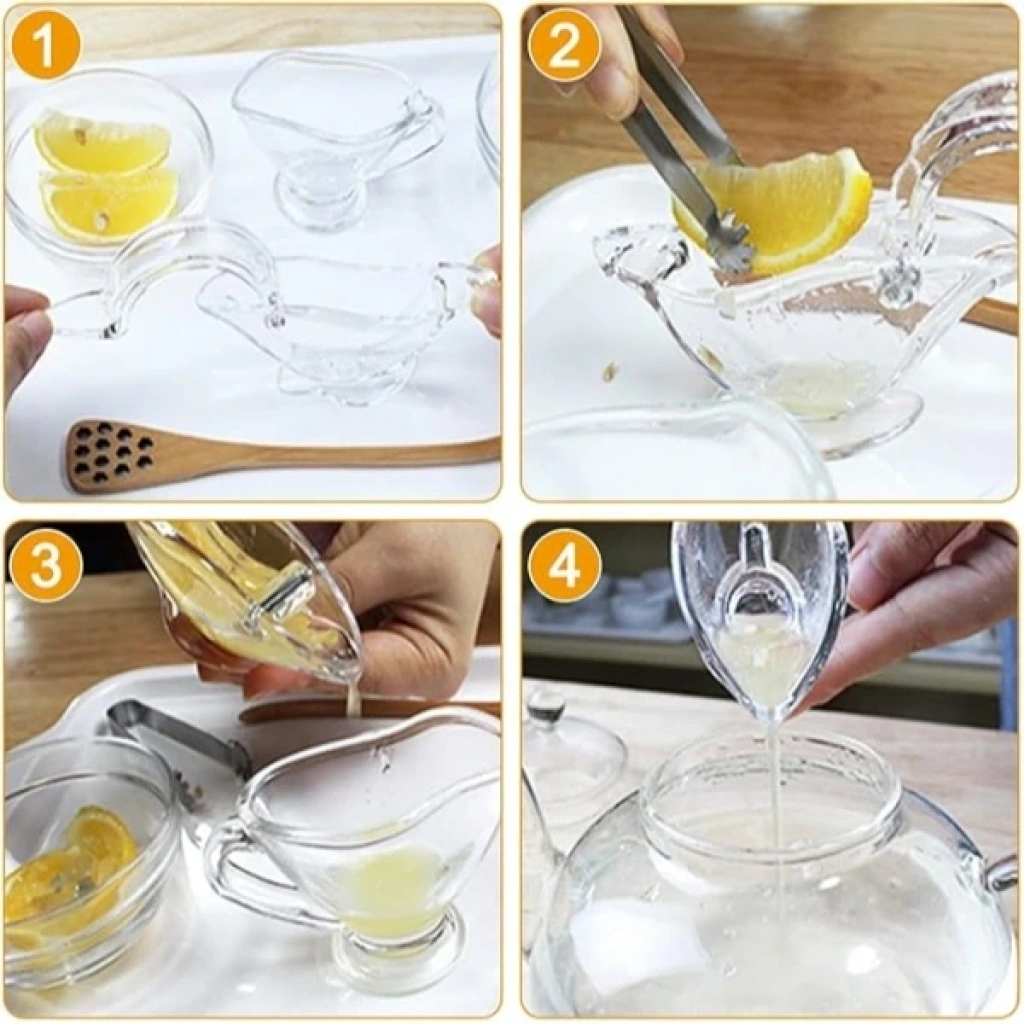 1

2

3

4