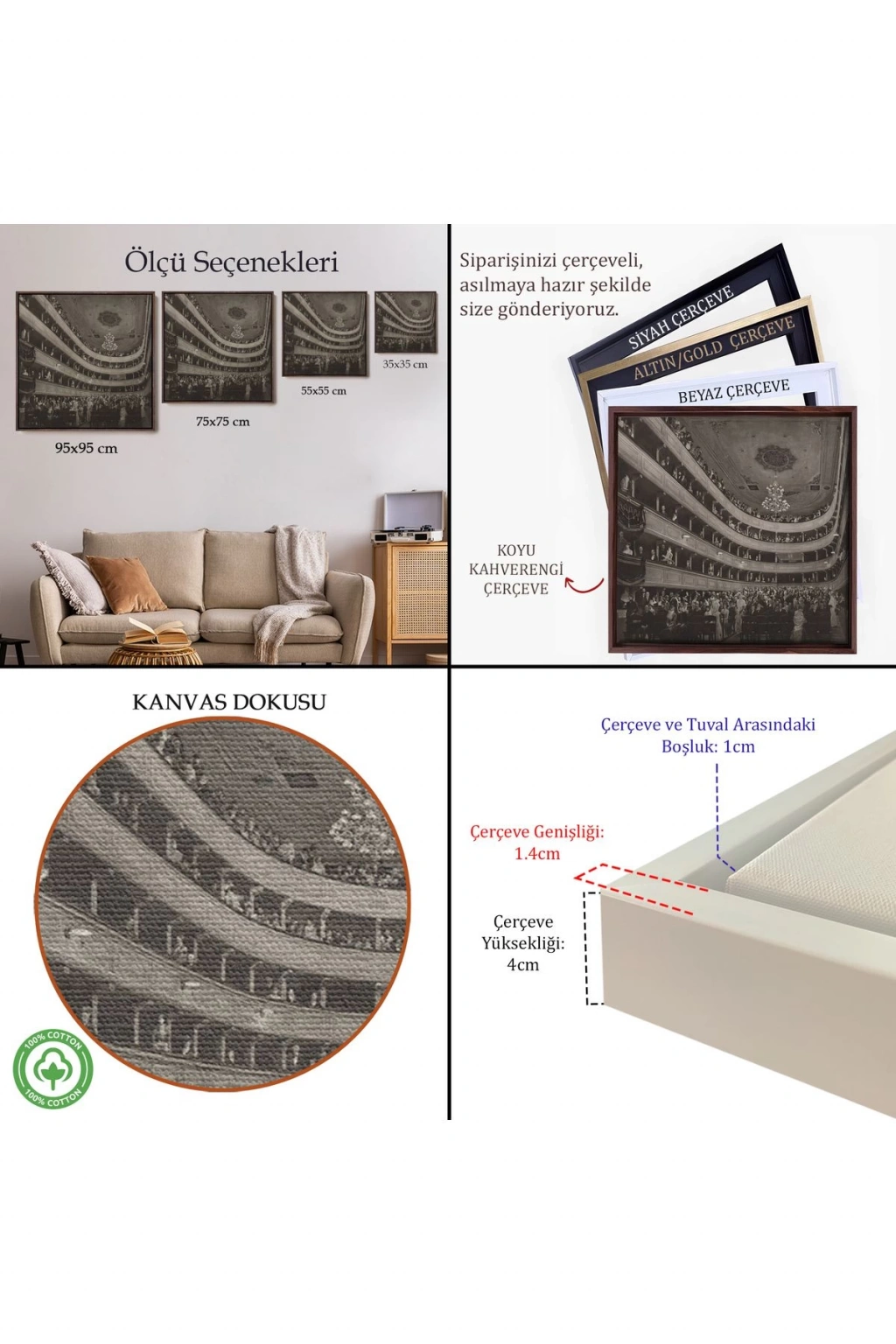 Ölçü Seçenekleri

95x95 cm

75x75 cm

55x55 cm

35x35 cm

Siparişinizi çerçeveli, asılmaya hazır şekilde size gönderiyoruz.

SİYAH ÇERÇEVE

ALTIN/GOLD ÇERÇEVE

BEYAZ ÇERÇEVE

KOYU KAHVERENGİ ÇERÇEVE

KANVAS DOKUSU

100% COTTON
100% COTTON

Çerçeve ve Tuval Arasındaki Boşluk: 1cm

Çerçeve Genişliği: 1.4cm

Çerçeve Yüksekliği: 4cm