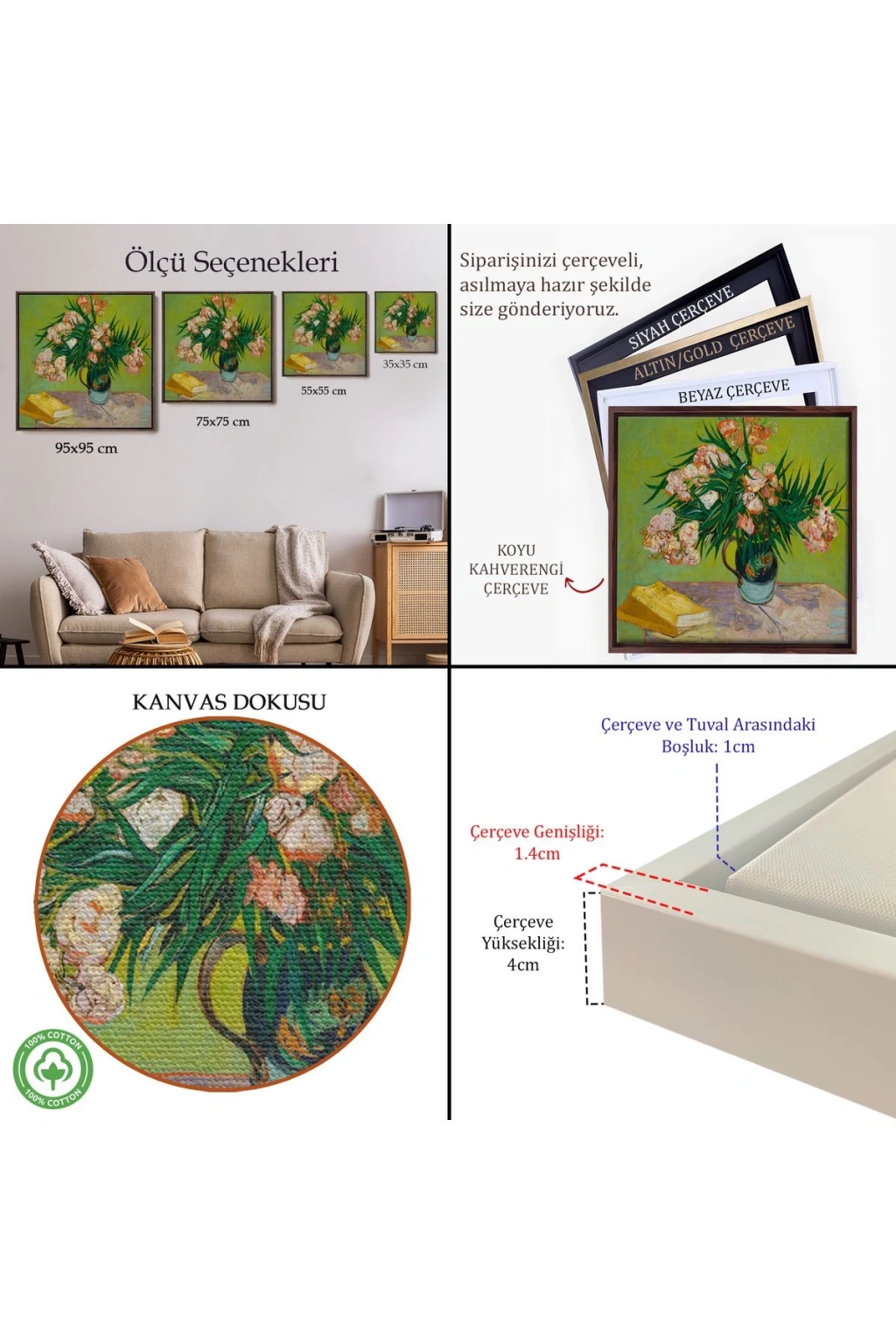 Ölçü Seçenekleri

95x95 cm

75x75 cm

55x55 cm

35x35 cm

Siparişinizi çerçeveli, asılmaya hazır şekilde size gönderiyoruz.

SİYAH ÇERÇEVE

ALTIN/GOLD ÇERÇEVE

BEYAZ ÇERÇEVE

KOYU KAHVERENGİ ÇERÇEVE

KANVAS DOKUSU

100% COTTON

100% COTTON

Çerçeve ve Tuval Arasındaki Boşluk: 1cm

Çerçeve Genişliği: 1.4cm

Çerçeve Yüksekliği: 4cm