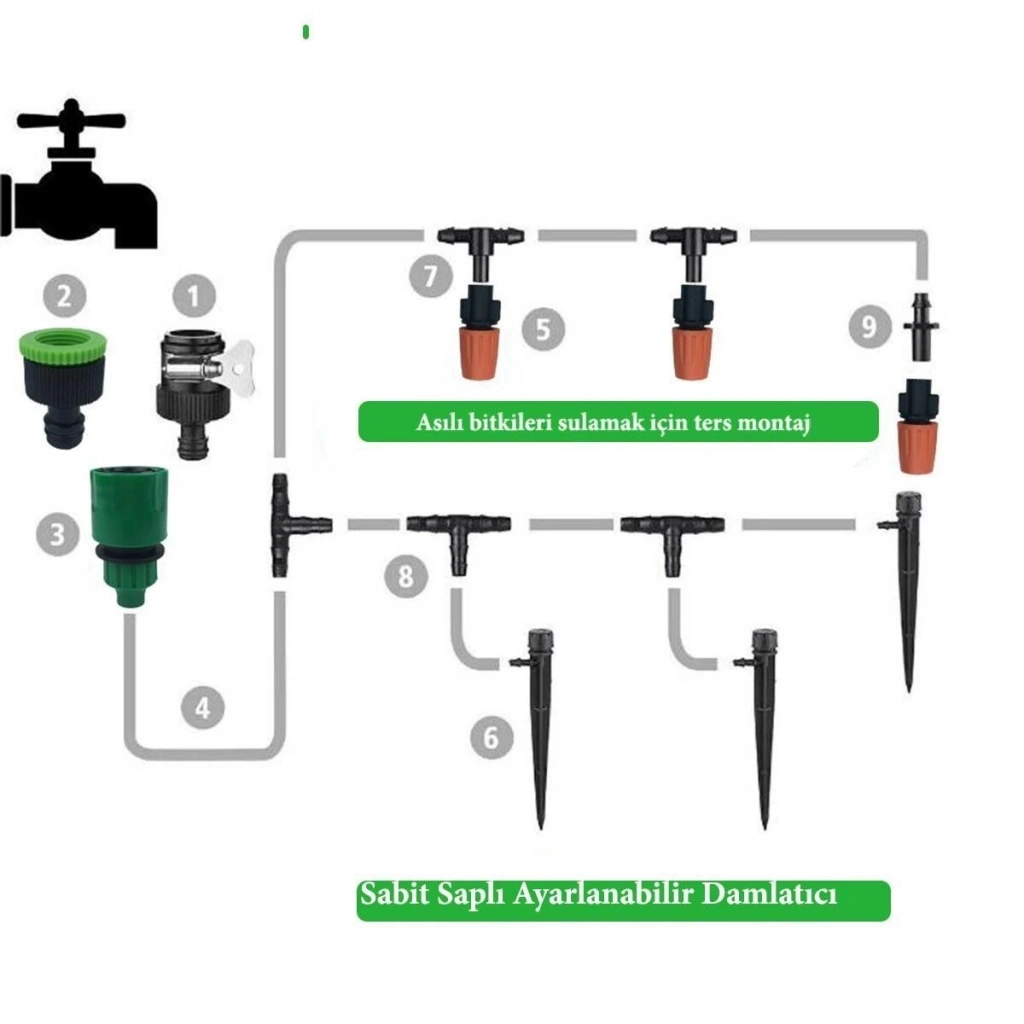 2
1
7
5
9
Asılı bitkileri sulamak için ters montaj
3
8
4
6
Sabit Saplı Ayarlanabilir Damlatıcı