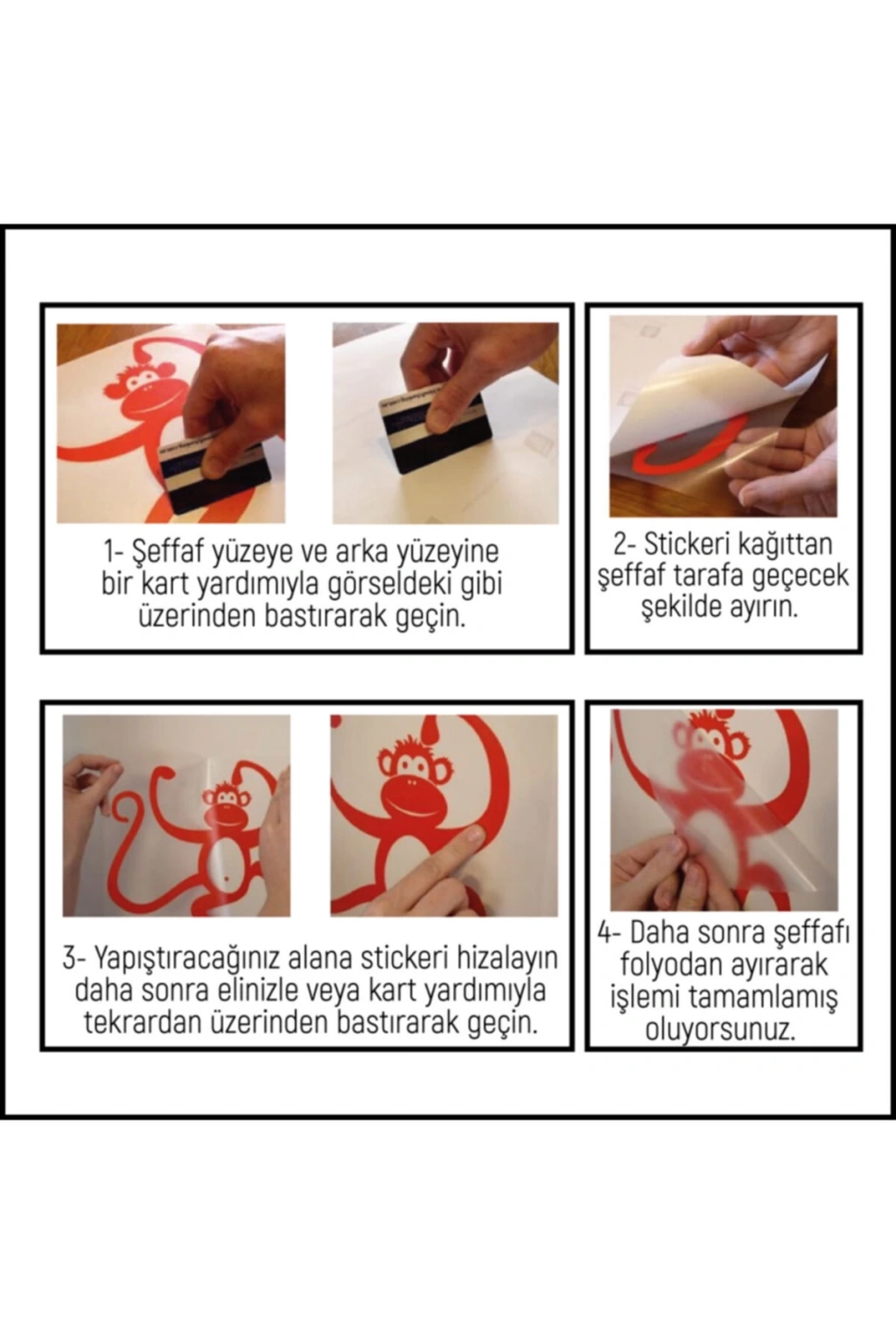 1- Şeffaf yüzeye ve arka yüzeyine bir kart yardımıyla görseldeki gibi üzerinden bastırarak geçin.

2- Stickeri kağıttan şeffaf tarafa geçecek şekilde ayırın.

3- Yapıştıracağınız alana stickeri hizalayın daha sonra elinizle veya kart yardımıyla tekrardan üzerinden bastırarak geçin.

4- Daha sonra şeffafı folyodan ayırarak işlemi tamamlamış oluyorsunuz.