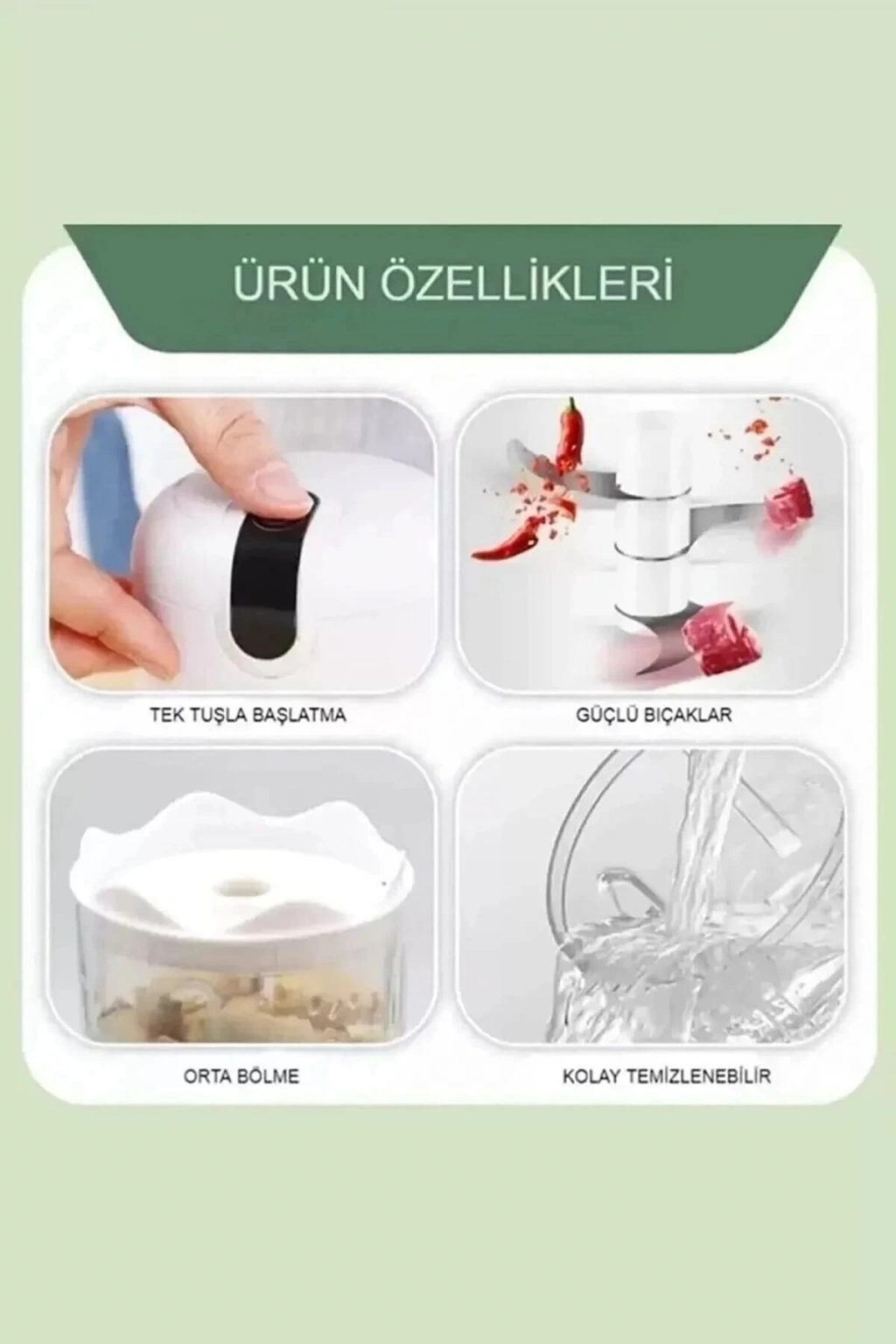 ÜRÜN ÖZELLİKLERİ

TEK TUŞLA BAŞLATMA

GÜÇLÜ BIÇAKLAR

ORTA BÖLME

KOLAY TEMİZLENEBİLİR