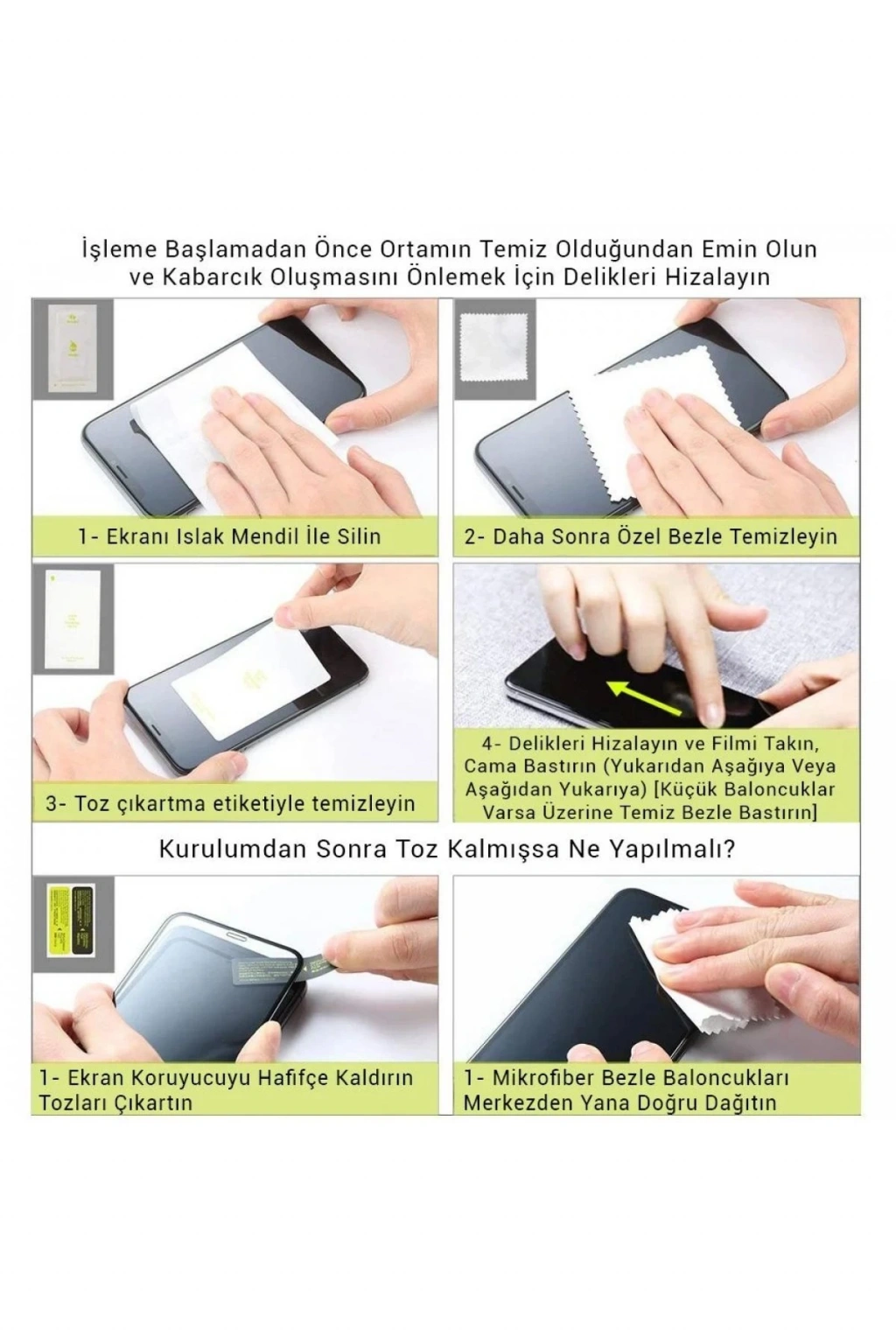 İşleme Başlamadan Önce Ortamın Temiz Olduğundan Emin Olun ve Kabarcık Oluşmasını Önlemek İçin Delikleri Hizalayın

1- Ekranı Islak Mendil İle Silin

2- Daha Sonra Özel Bezle Temizleyin

3- Toz çıkartma etiketiyle temizleyin

4- Delikleri Hizalayın ve Filmi Takın, Cama Bastırın (Yukarıdan Aşağıya Veya Aşağıdan Yukarıya) [Küçük Baloncuklar Varsa Üzerine Temiz Bezle Bastırın]

Kurulumdan Sonra Toz Kalmışsa Ne Yapılmalı?

1- Ekran Koruyucuyu Hafifçe Kaldırın Tozları Çıkartın

1- Mikrofiber Bezle Baloncukları Merkezden Yana Doğru Dağıtın