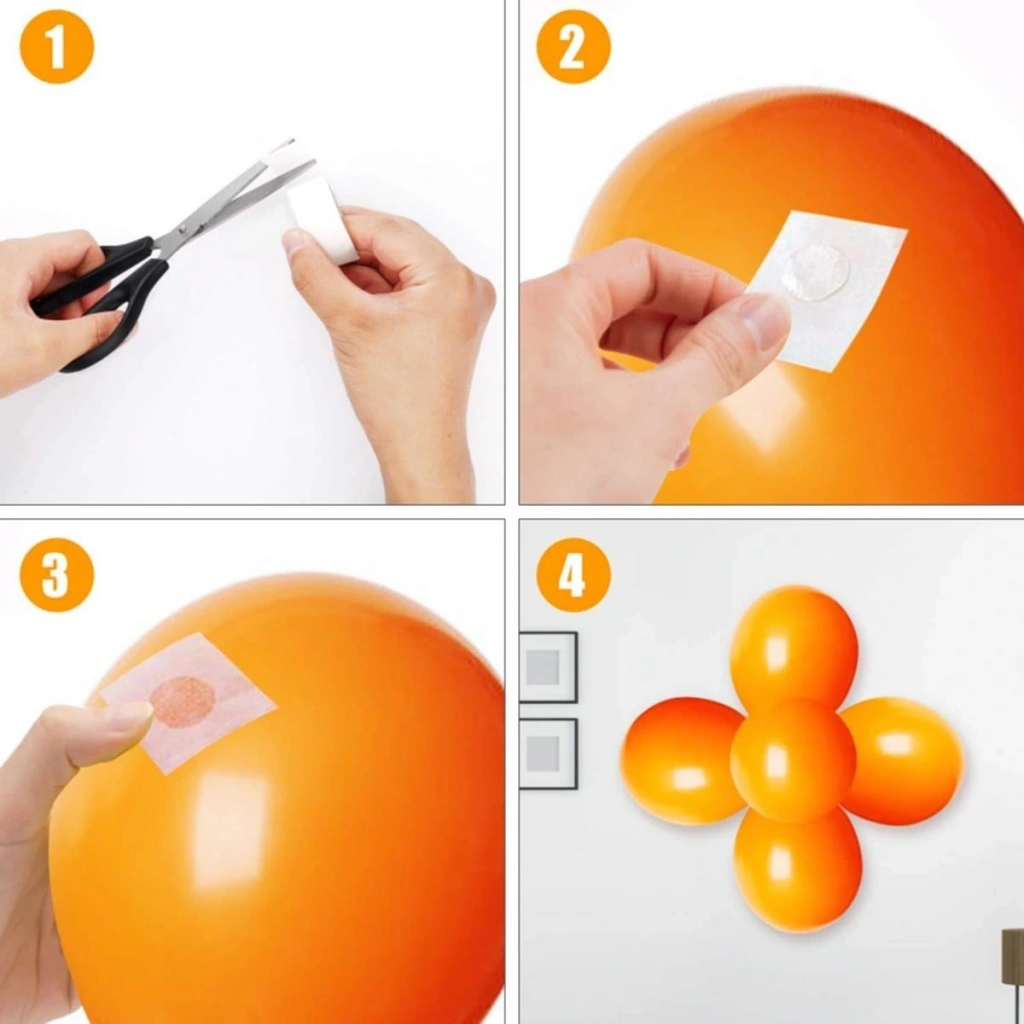 1

2

3

4