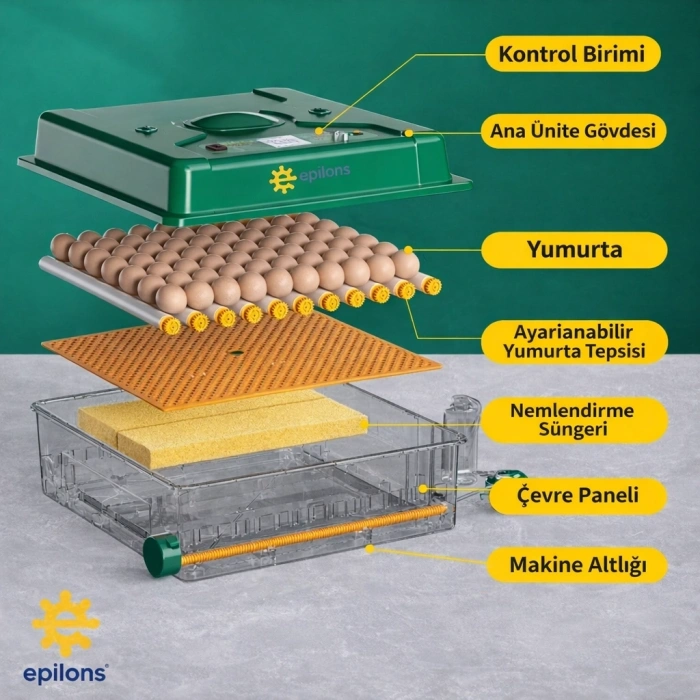 Kontrol Birimi

Ana Ünite Gövdesi

epilons

Yumurta

Ayarianabilir Yumurta Tepsisi

Nemlendirme Süngeri

Çevre Paneli

Makine Altlığı

epilons