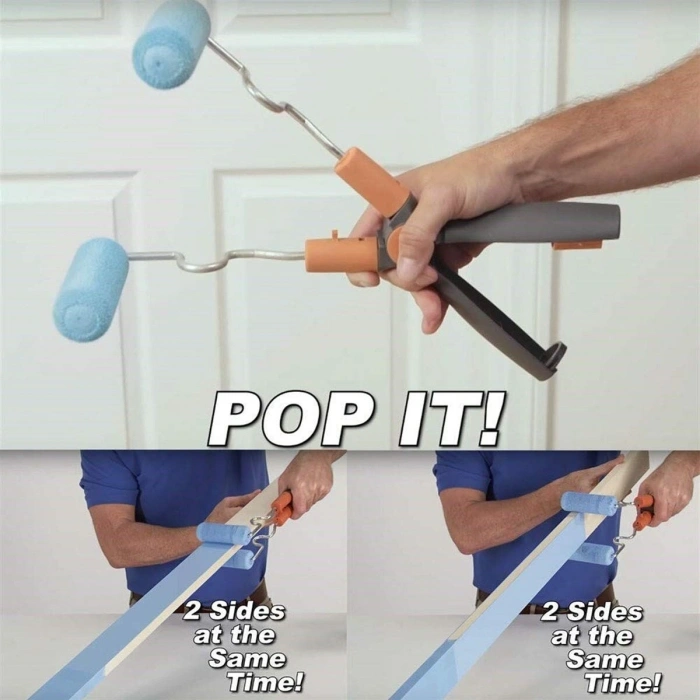 POP IT!

2 Sides at the Same Time!

2 Sides at the Same Time!