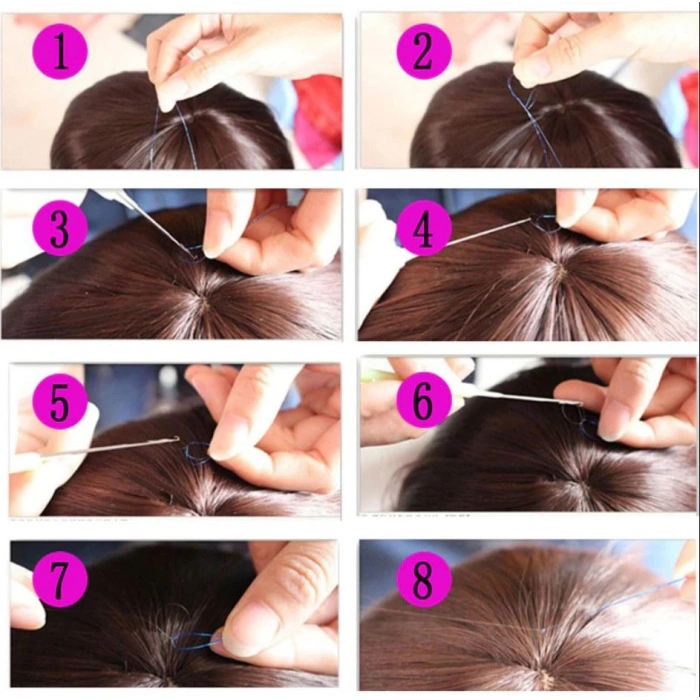 1

2

3

4

5

6

7

8