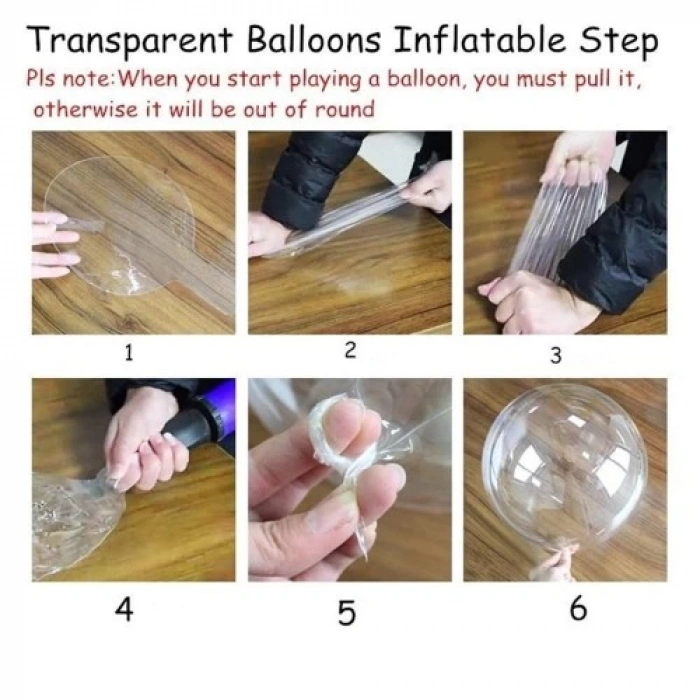 Transparent Balloons Inflatable Step

Pls note:When you start playing a balloon, you must pull it, otherwise it will be out of round

1

2

3

4

5

6