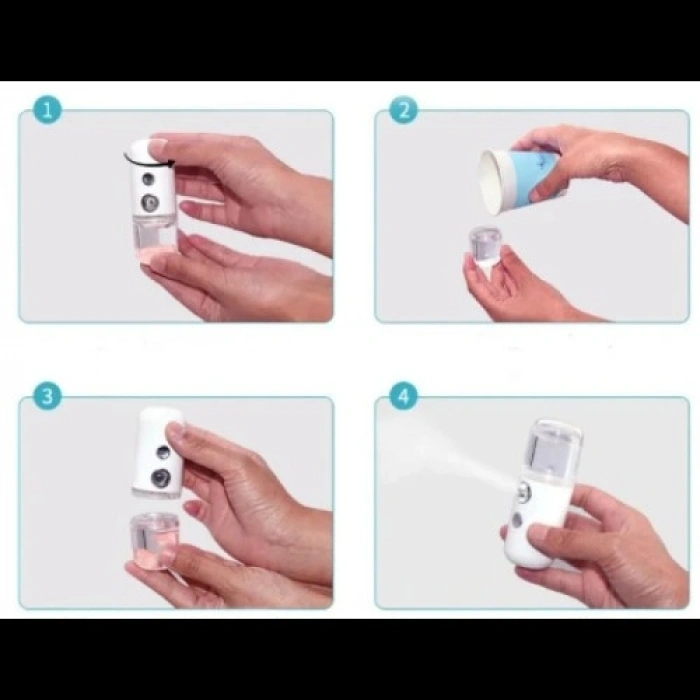 1

2

3

4