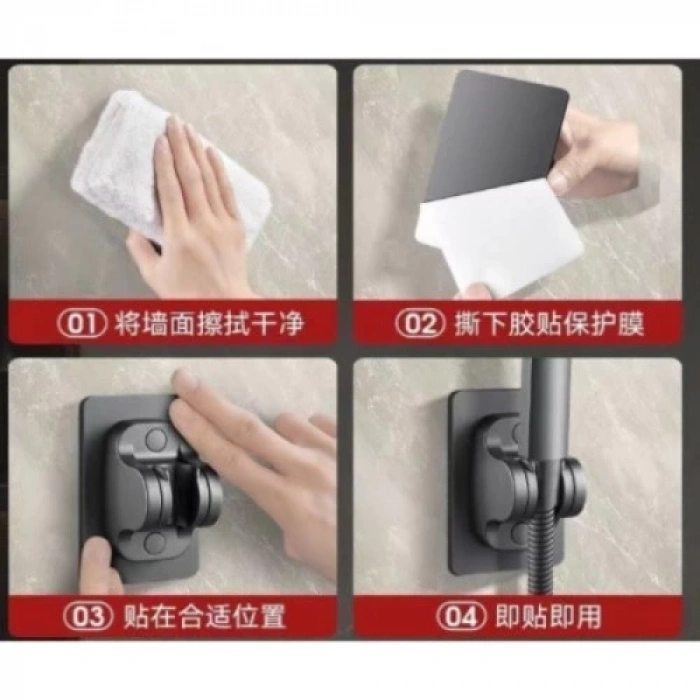 01 将墙面擦拭干净

02 撕下胶贴保护膜

03 贴在合适位置

04 即贴即用