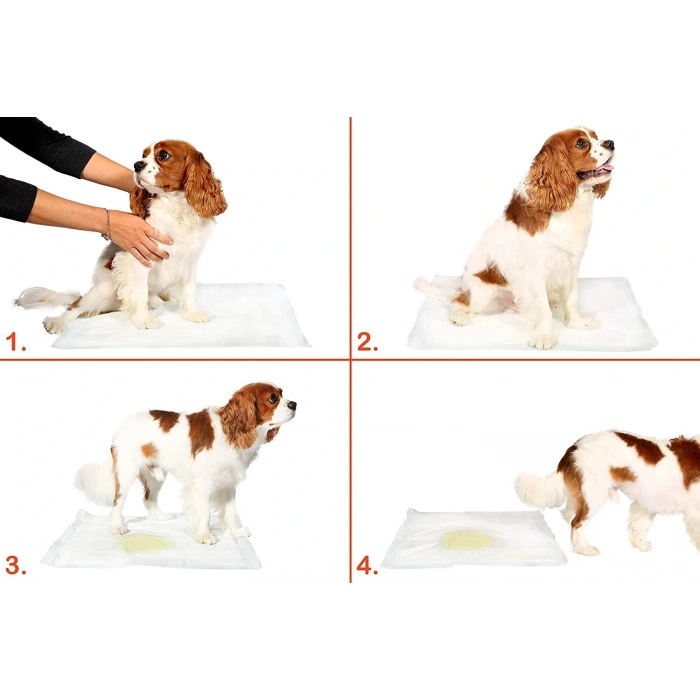 1.

2.

3.

4.