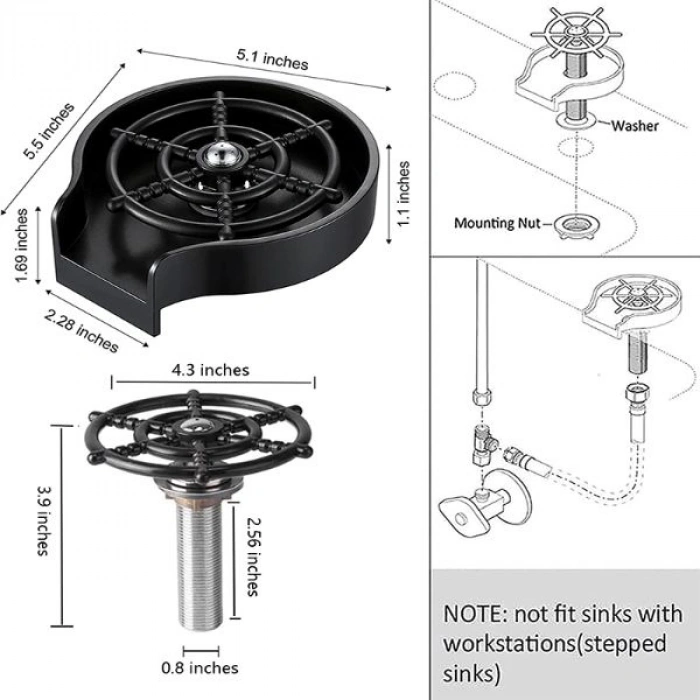 5.1 inches

5.5 inches

1.1 inches

1.69 inches

2.28 inches

4.3 inches

3.9 inches

2.56 inches

0.8 inches

Washer

Mounting Nut

NOTE: not fit sinks with workstations(stepped sinks)