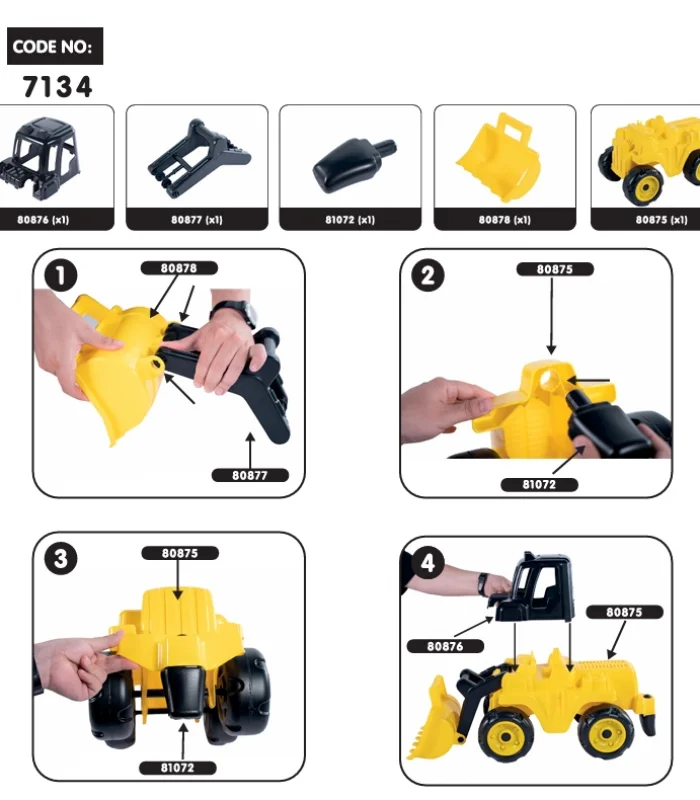 CODE NO:
7134

80876 (x1)
80877 (x1)
81072 (x1)
80878 (x1)
80875 (x1)

1
80878
80877

2
80875
81072

3
80875
81072

4
80876
80875