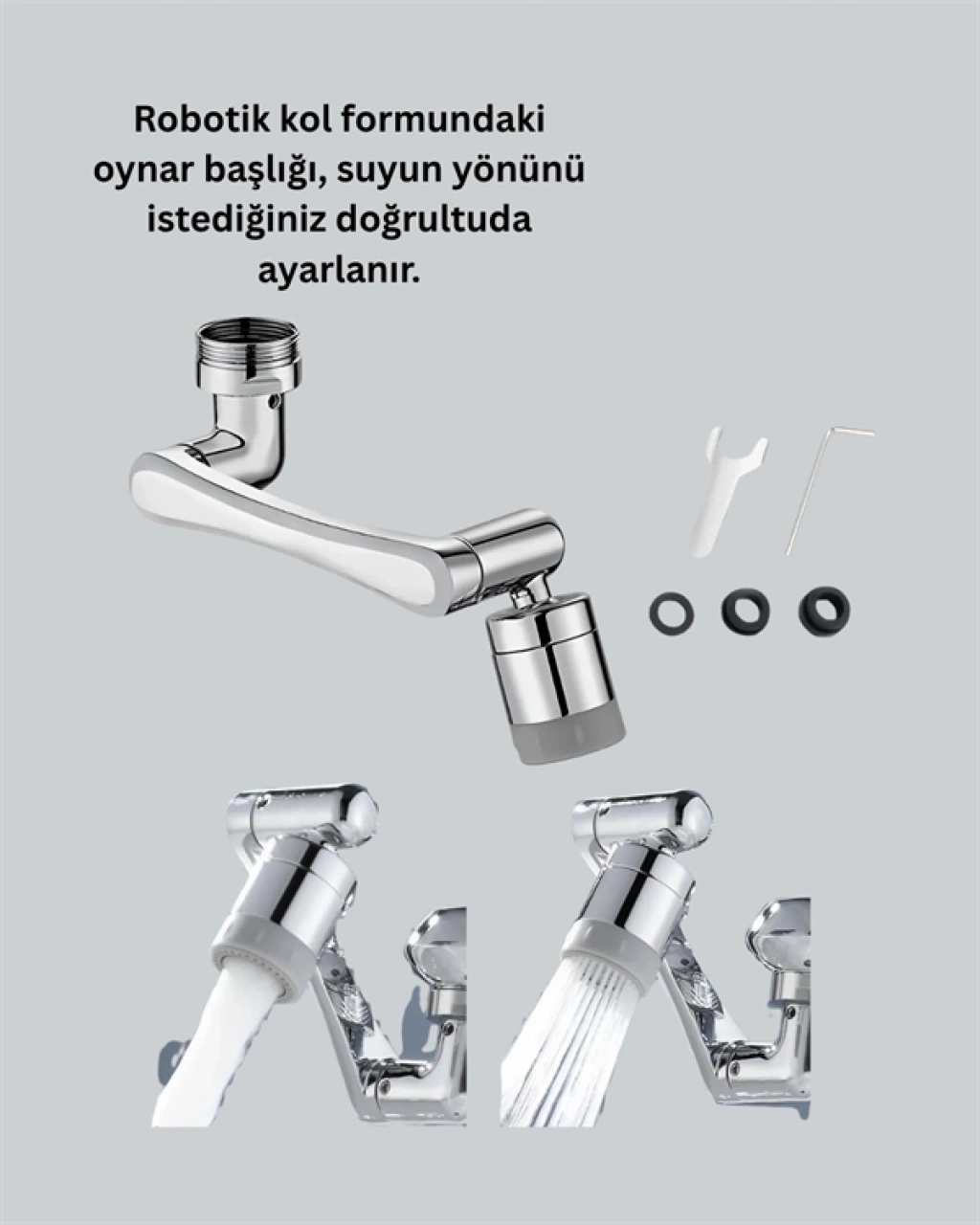 Robotik kol formundaki oynar başlığı, suyun yönünü istediğiniz doğrultuda ayarlanır.