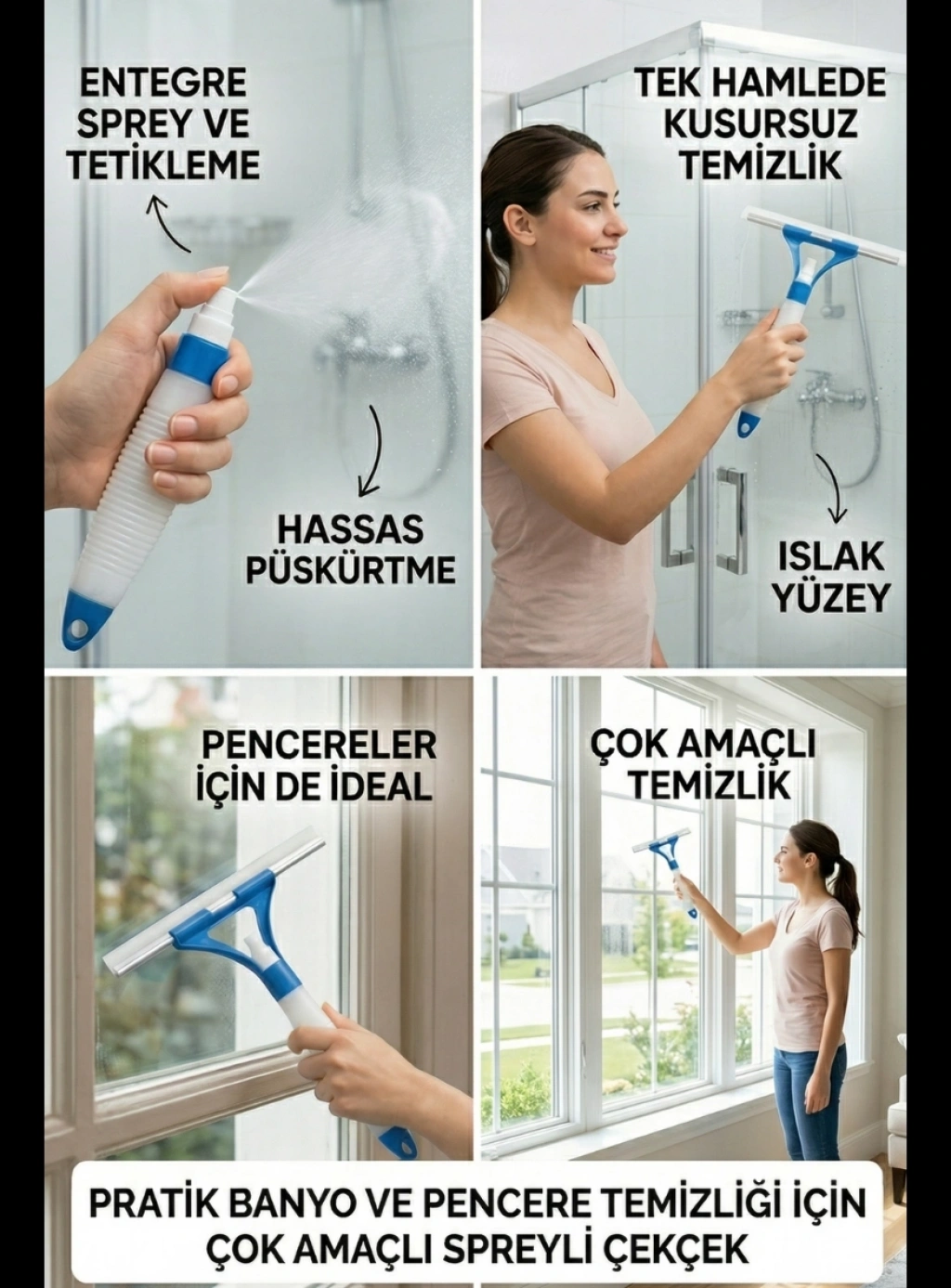 ENTEGRE SPREY VE TETİKLEME

HASSAS PÜSKÜRTME

TEK HAMLEDE KUSURSUZ TEMİZLİK

ISLAK YÜZEY

PENCERELER İÇİN DE İDEAL

ÇOK AMAÇLI TEMİZLİK

PRATİK BANYO VE PENCERE TEMİZLİĞİ İÇİN ÇOK AMAÇLI SPREYLİ ÇEKÇEK