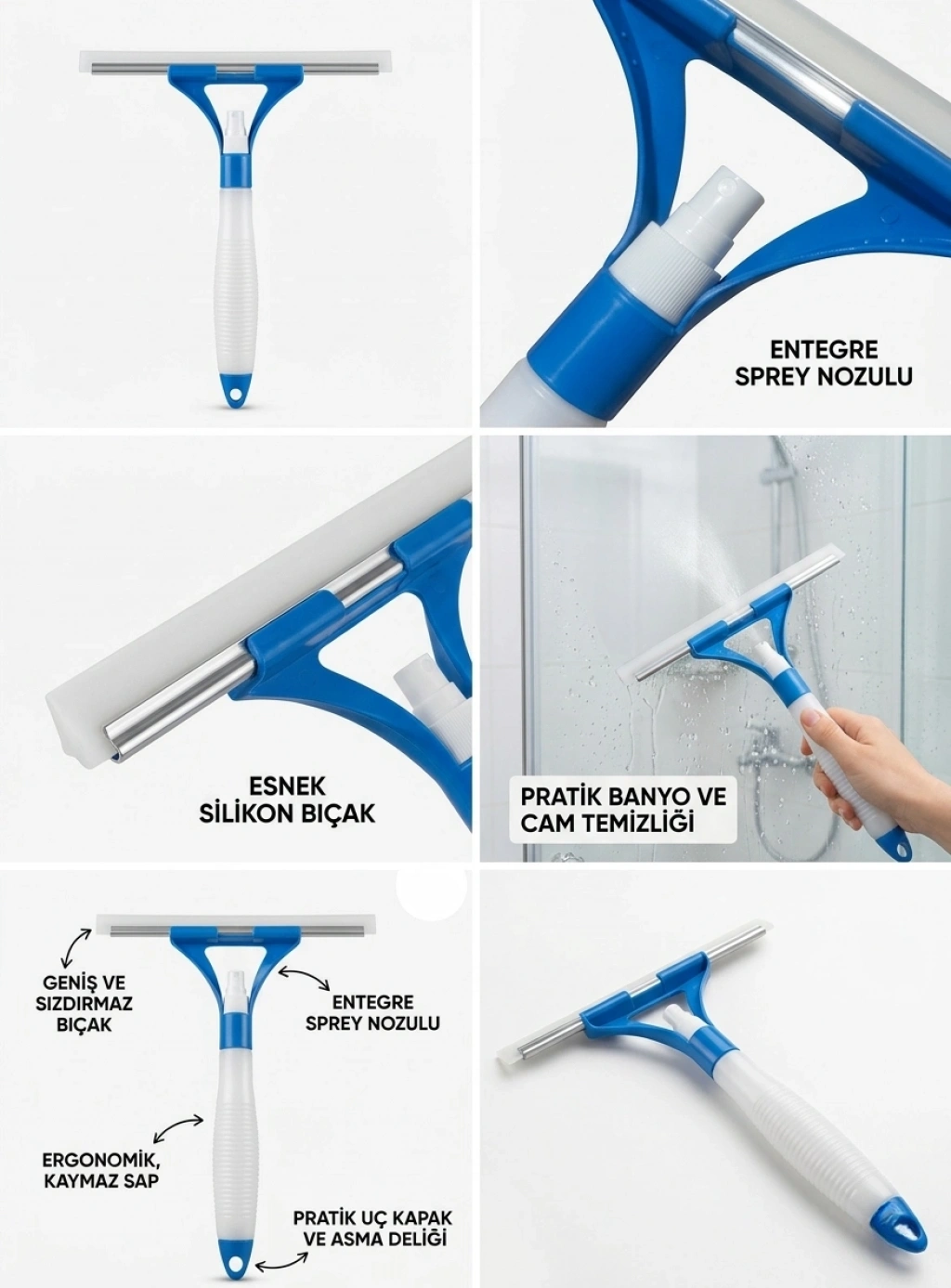 ENTEGRE
SPREY NOZULU

ESNEK
SİLİKON BIÇAK

PRATİK BANYO VE
CAM TEMİZLİĞİ

GENİŞ VE
SIZDIRMAZ
BIÇAK

ENTEGRE
SPREY NOZULU

ERGONOMİK,
KAYMAZ SAP

PRATİK UÇ KAPAK
VE ASMA DELİĞİ