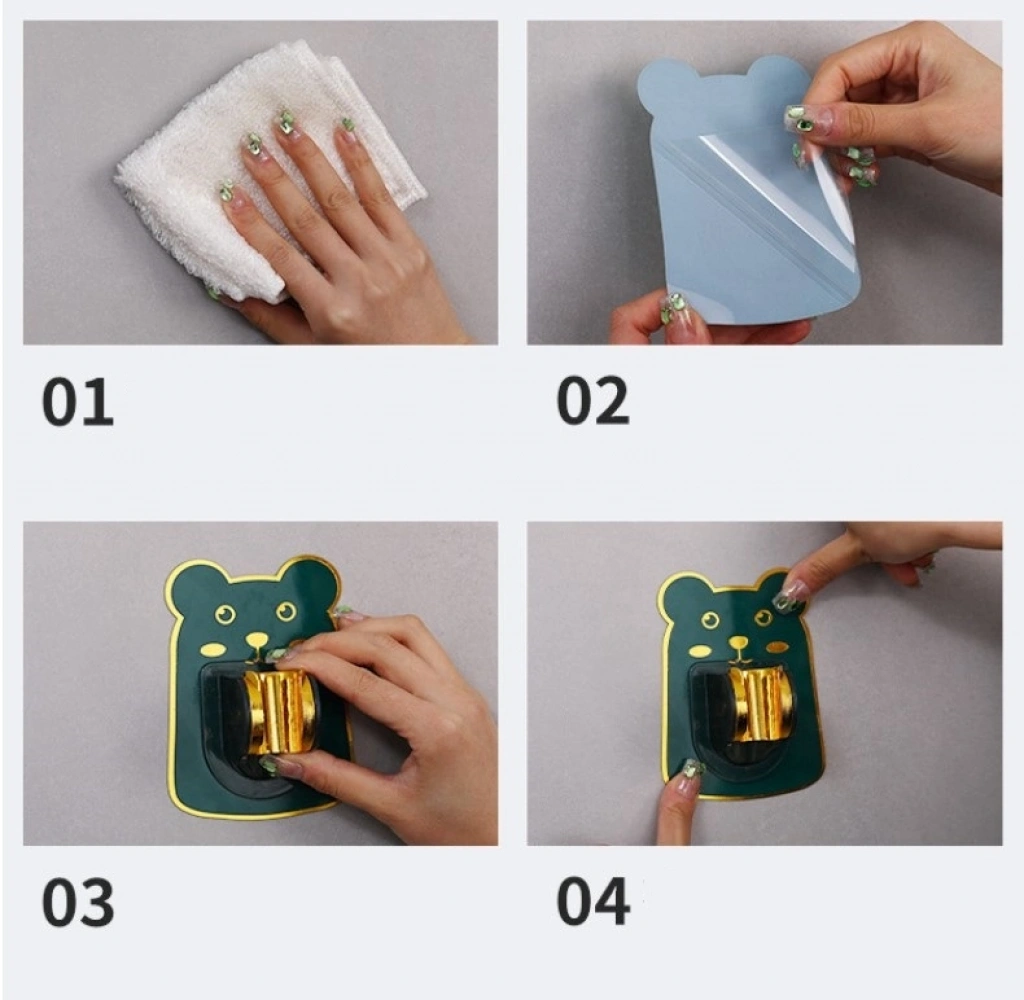 01

02

03

04