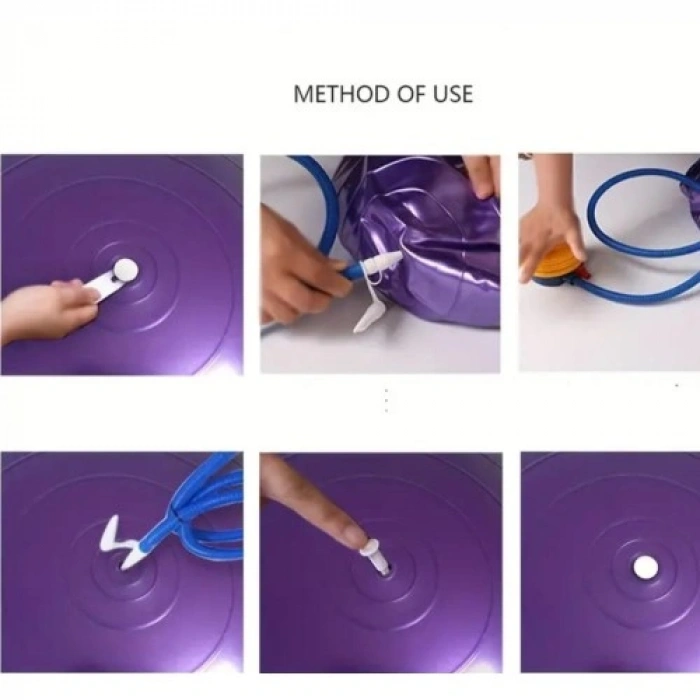 METHOD OF USE