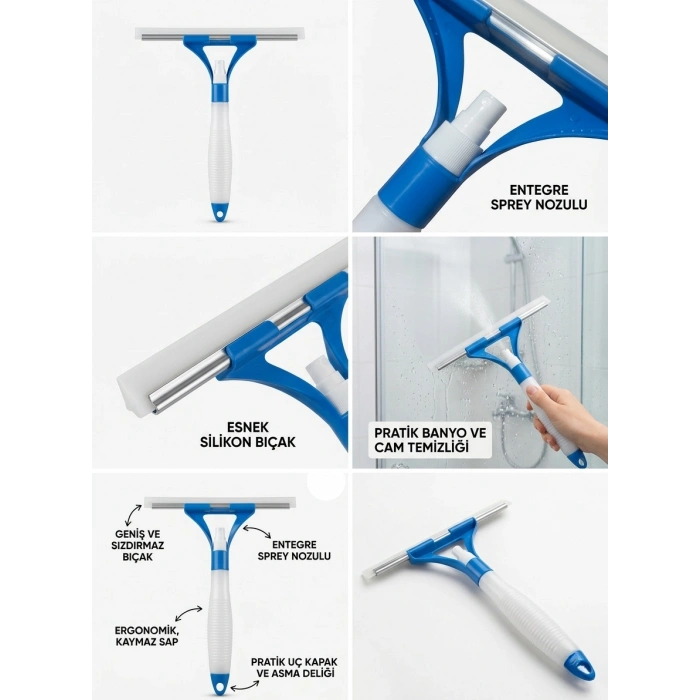 ENTEGRE SPREY NOZULU

ESNEK SİLİKON BIÇAK

PRATİK BANYO VE CAM TEMİZLİĞİ

GENİŞ VE SIZDIRMAZ BIÇAK

ENTEGRE SPREY NOZULU

ERGONOMİK, KAYMAZ SAP

PRATİK UÇ KAPAK VE ASMA DELİĞİ