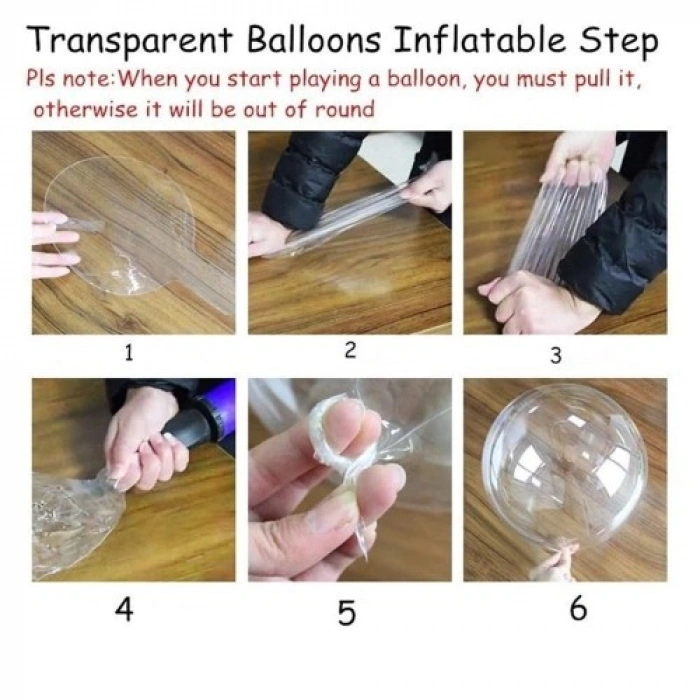 Transparent Balloons Inflatable Step

Pls note:When you start playing a balloon, you must pull it, otherwise it will be out of round

1

2

3

4

5

6