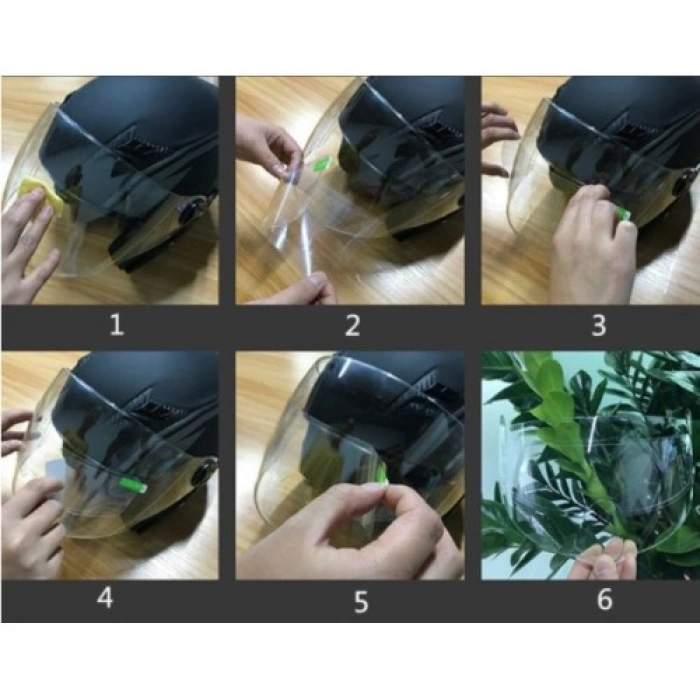 1

2

3

4

5

6