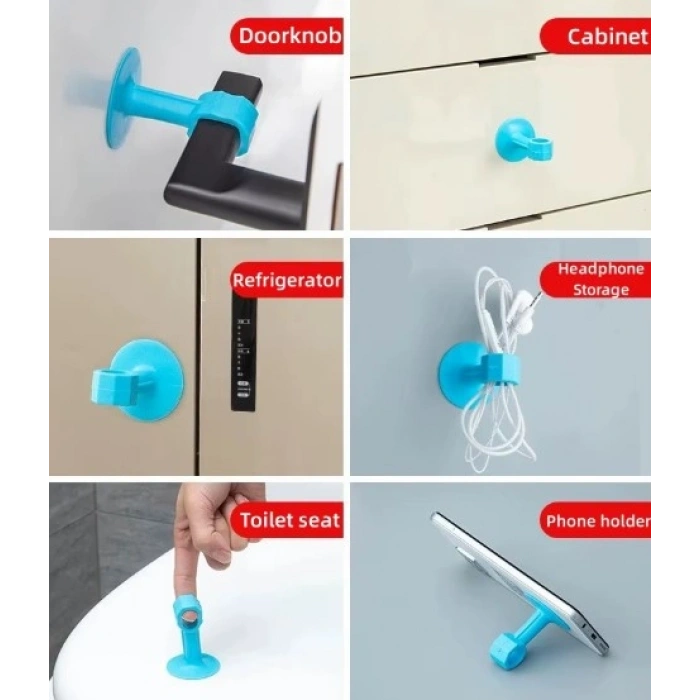 Doorknob

Cabinet

Refrigerator

Headphone Storage

Toilet seat

Phone holder