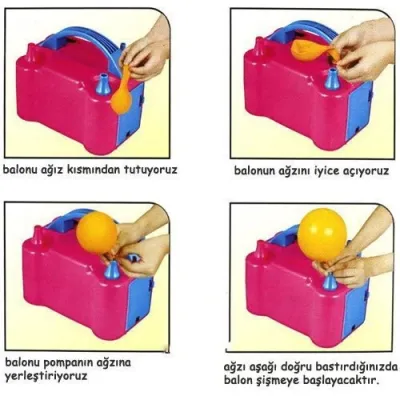 balonu ağız kısmından tutuyoruz

balonun ağzını iyice açıyoruz

balonu pompanın ağzına yerleştiriyoruz

ağzı aşağı doğru bastırdığınızda balon şişmeye başlayacaktır.