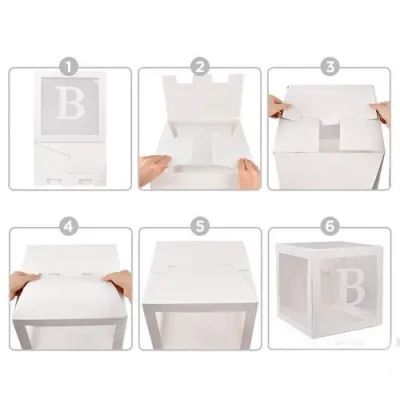 1
B
2
3
4
5
6
B