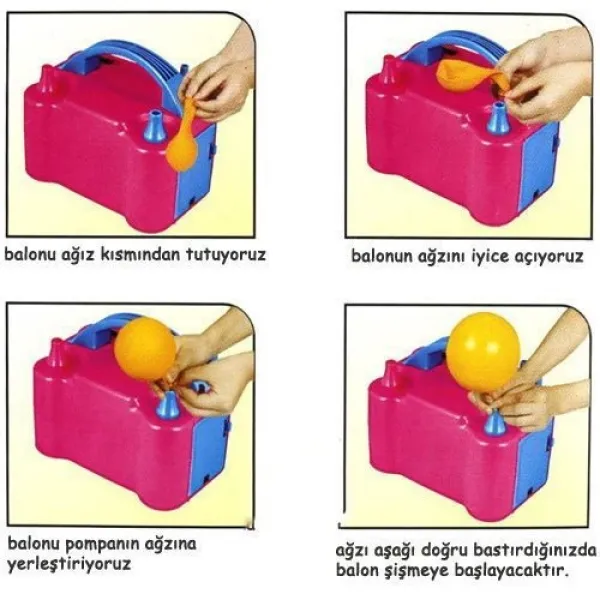 balonu ağız kısmından tutuyoruz

balonun ağzını iyice açıyoruz

balonu pompanın ağzına yerleştiriyoruz

ağzı aşağı doğru bastırdığınızda balon şişmeye başlayacaktır.