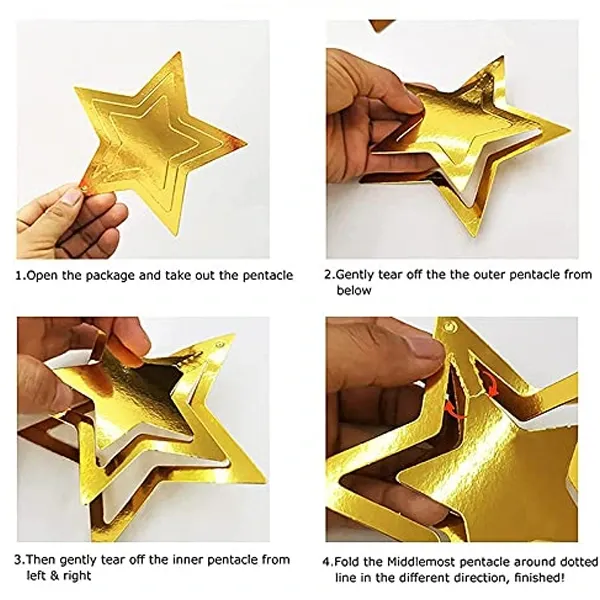 1.Open the package and take out the pentacle

2.Gently tear off the the outer pentacle from below

3.Then gently tear off the inner pentacle from left & right

4.Fold the Middlemost pentacle around dotted line in the different direction, finished!