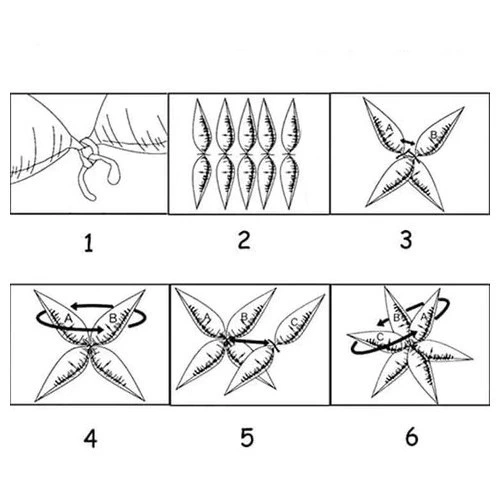 1

2

A
B
3

A
B
4

A
B
C
5

B
A
C
6