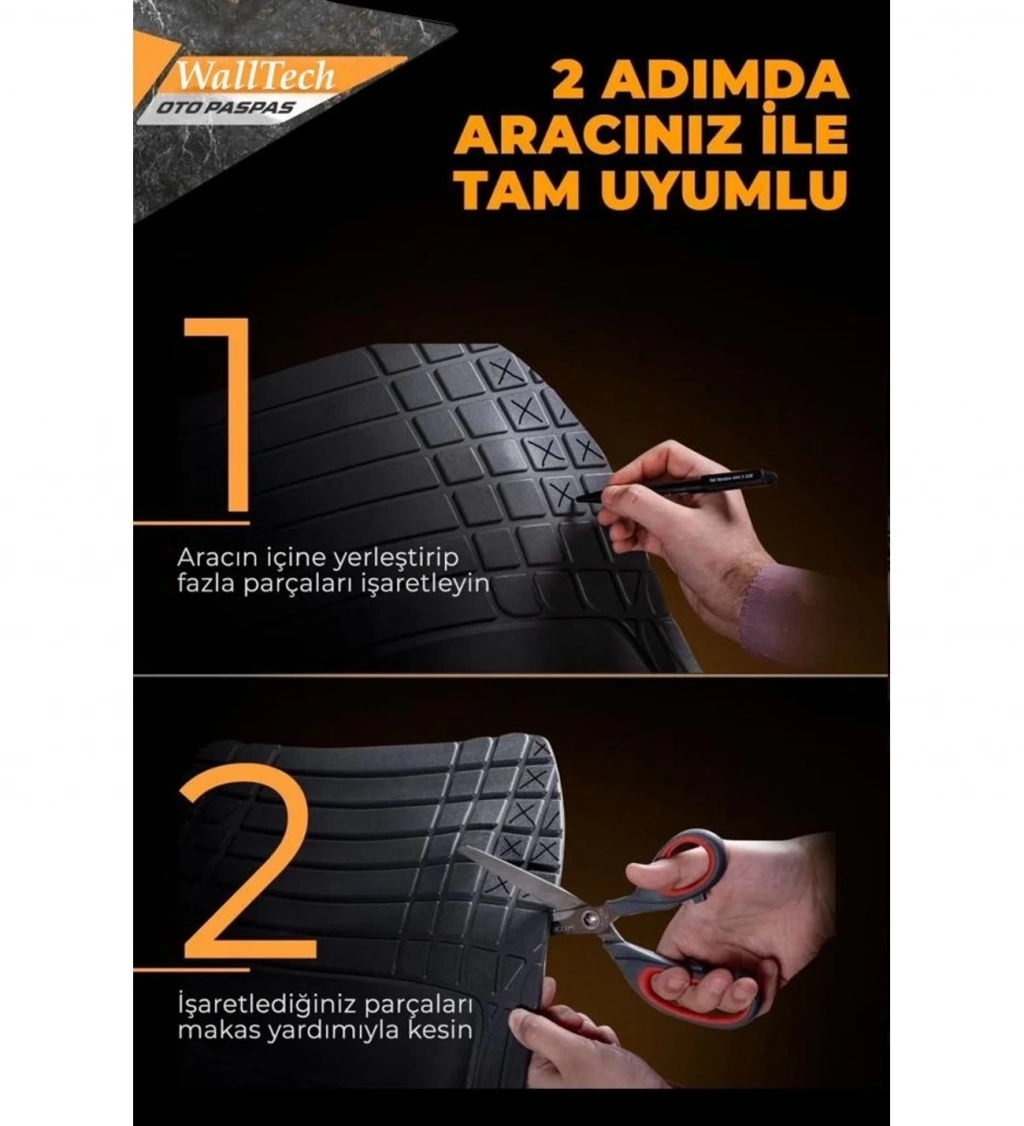 WallTech
OTO PASPAS

2 ADIMDA ARACINIZ İLE TAM UYUMLU

1

Aracın içine yerleştirip fazla parçaları işaretleyin

2

İşaretlediğiniz parçaları makas yardımıyla kesin