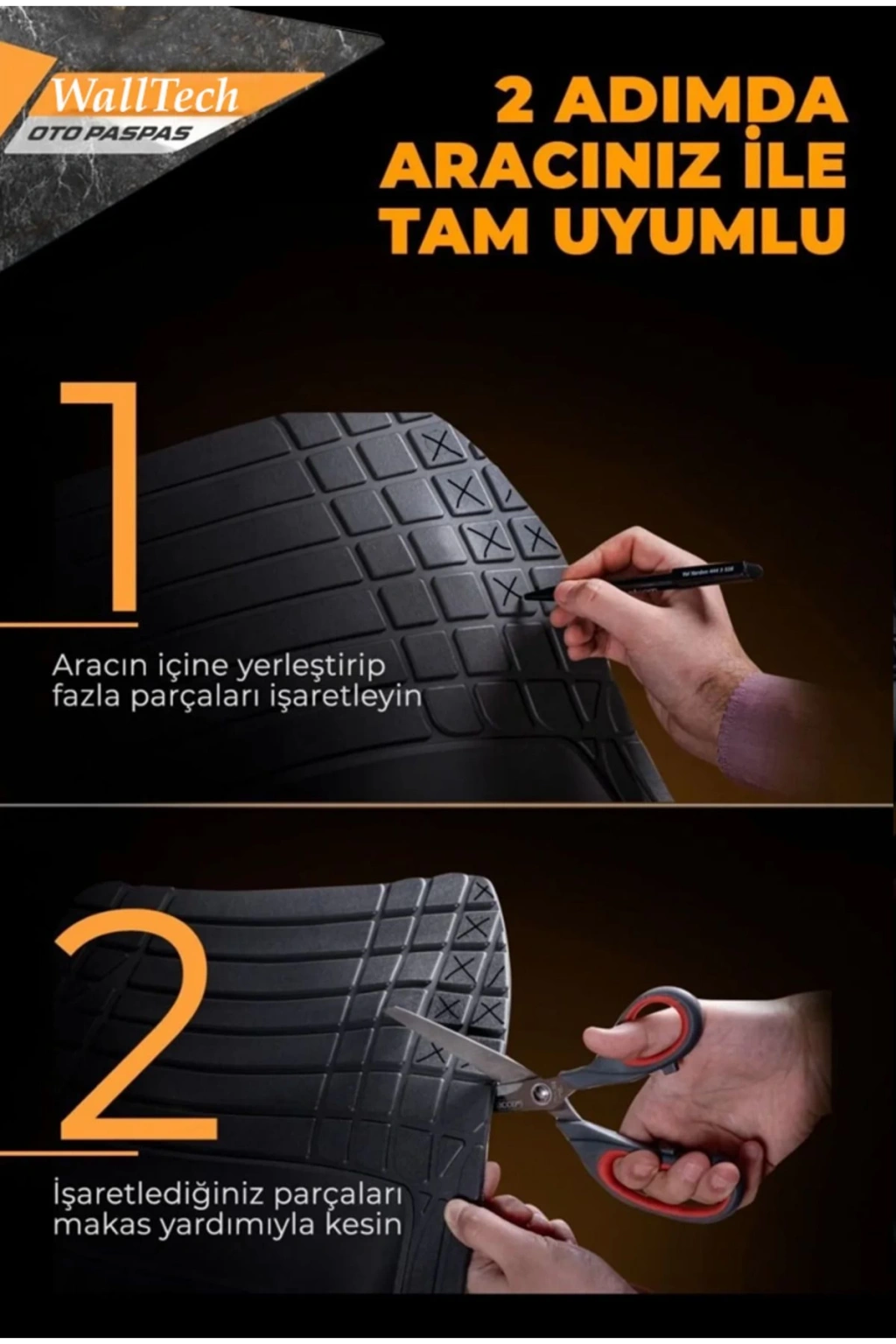 WallTech
OTO PASPAS

2 ADIMDA ARACINIZ İLE TAM UYUMLU

1

Aracın içine yerleştirip fazla parçaları işaretleyin

2

İşaretlediğiniz parçaları makas yardımıyla kesin