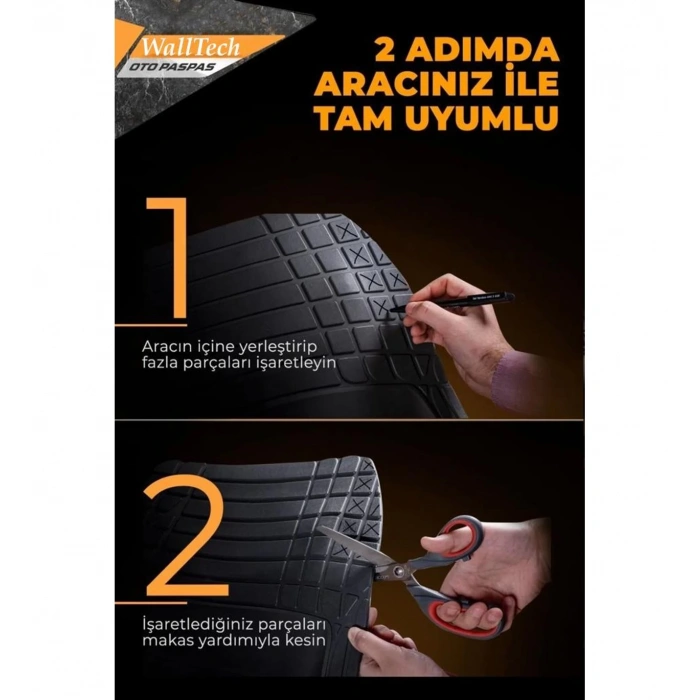 WallTech
OTO PASPAS

2 ADIMDA ARACINIZ İLE TAM UYUMLU

1

Aracın içine yerleştirip fazla parçaları işaretleyin

2

İşaretlediğiniz parçaları makas yardımıyla kesin