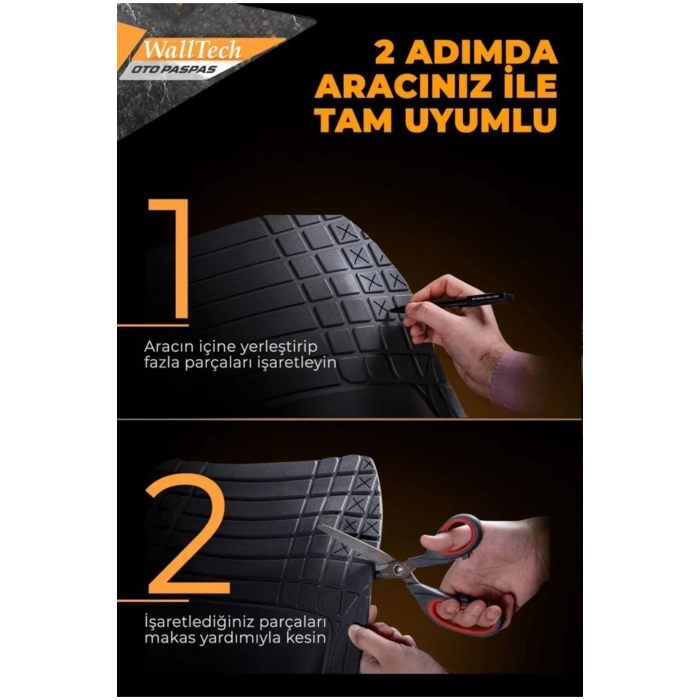 WallTech
OTO PASPAS

2 ADIMDA ARACINIZ İLE TAM UYUMLU

1

Aracın içine yerleştirip fazla parçaları işaretleyin

2

İşaretlediğiniz parçaları makas yardımıyla kesin